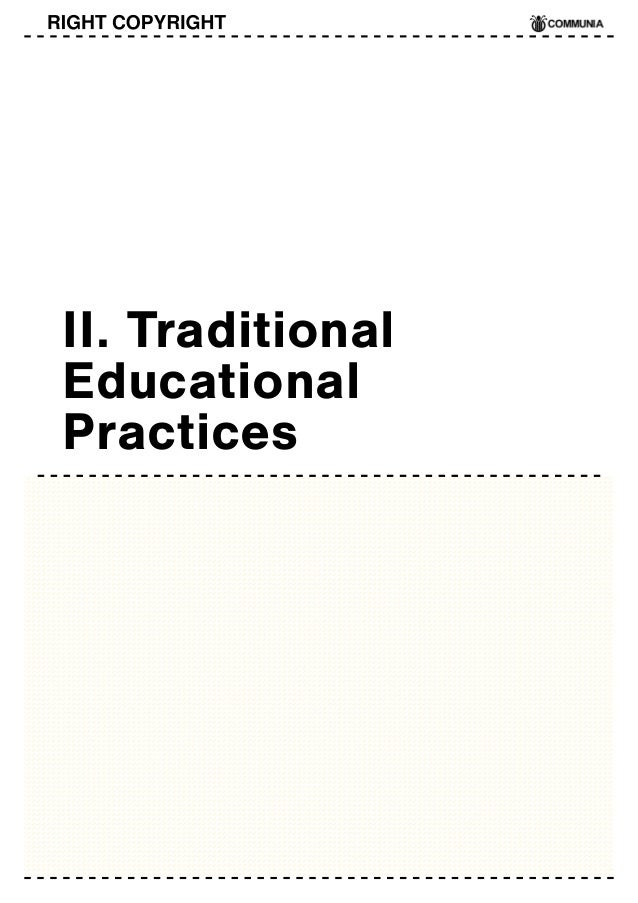 RIGHT COPYRIGHT

COMMUNIA

II. Traditional Educational Practices