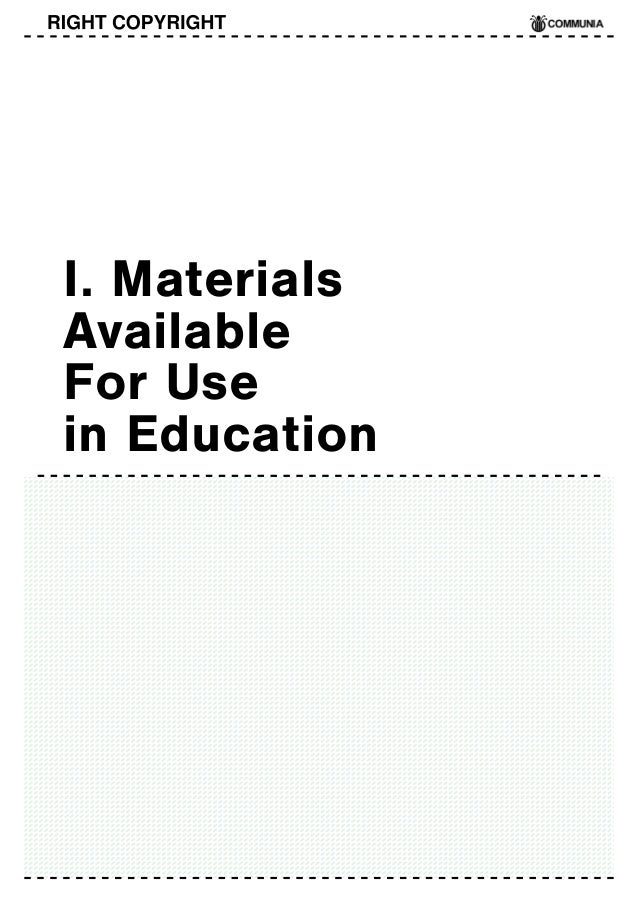 RIGHT COPYRIGHT

COMMUNIA

I. Materials Available For Use in Education