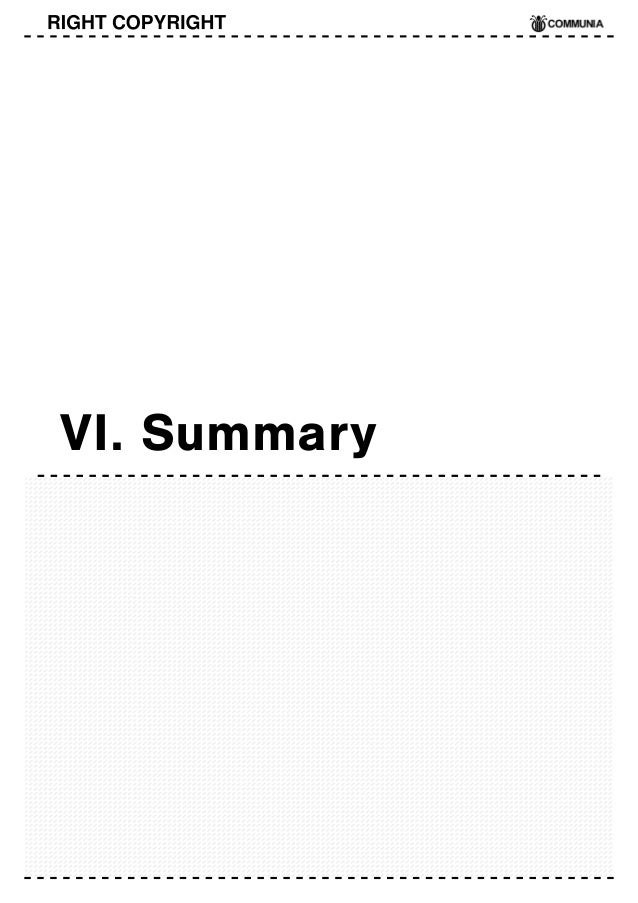 RIGHT COPYRIGHT

COMMUNIA

VI. Summary