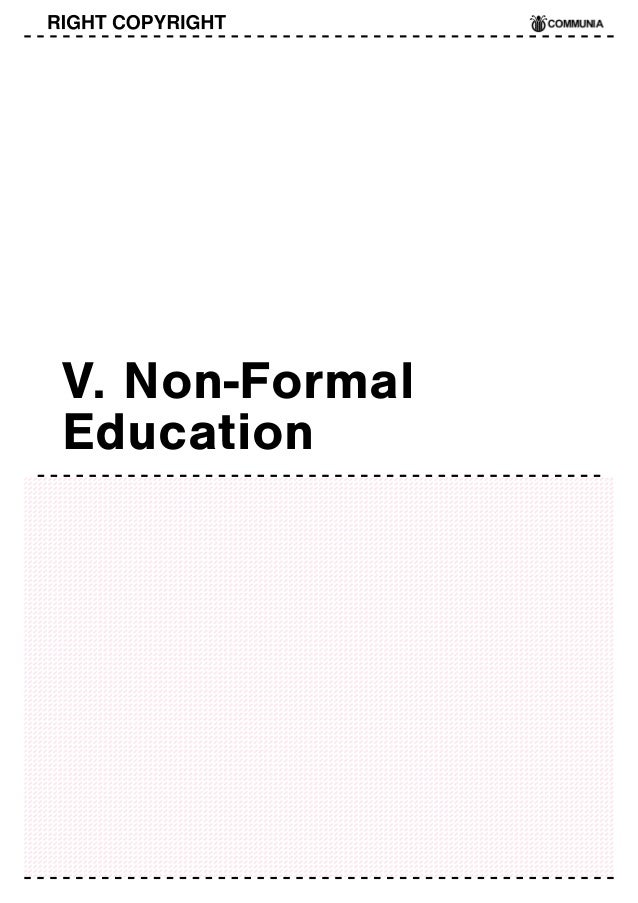 RIGHT COPYRIGHT

COMMUNIA

V. Non-Formal Education