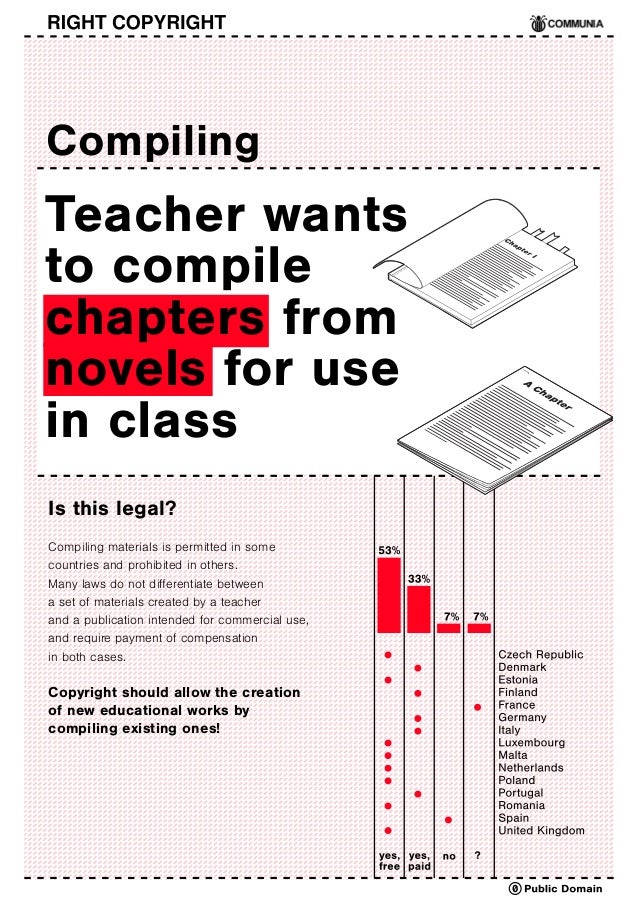 RIGHT COPYRIGHT

COMMUNIA

Compiling

Teacher wants to compile chapters from novels for use in class

Chapter I

A Chapter

Is this legal?

Compiling materials is permitted in some countries and prohibited in others. Many laws do not differentiate between a set of materials created by a teacher and a publication intended for commercial use, and require payment of compensation in both cases.

Copyright should allow the creation of new educational works by compiling existing ones!

53%
33%
7%
7%

Czech Republic
Denmark
Estonia
Finland
France
Germany
Italy
Luxembourg
Malta
Netherlands
Poland
Portugal
Romania
Spain
United Kingdom

yes, free
yes, paid
no
?

Public Domain