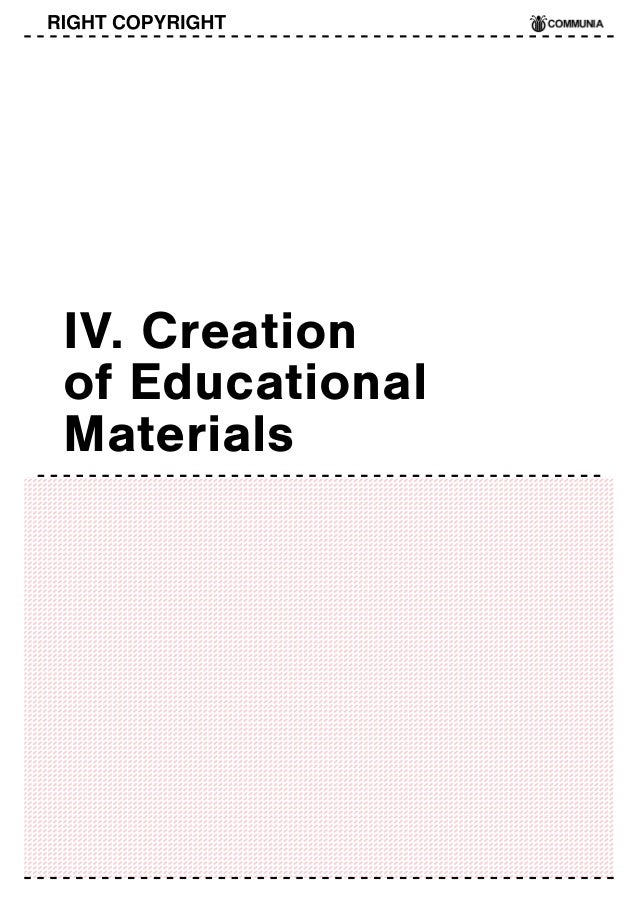 RIGHT COPYRIGHT

COMMUNIA

IV. Creation of Educational Materials