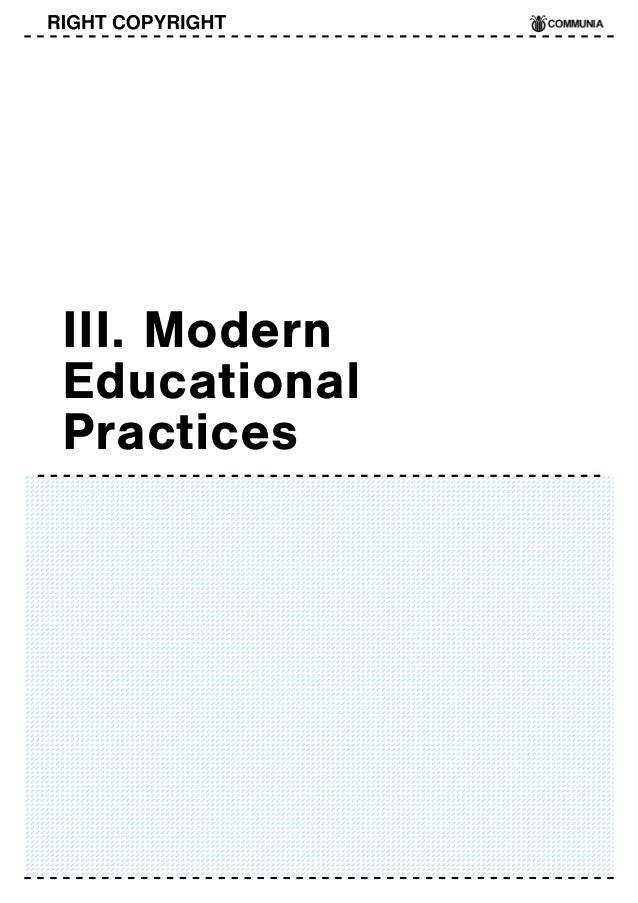 RIGHT COPYRIGHT

COMMUNIA

III. Modern Educational Practices