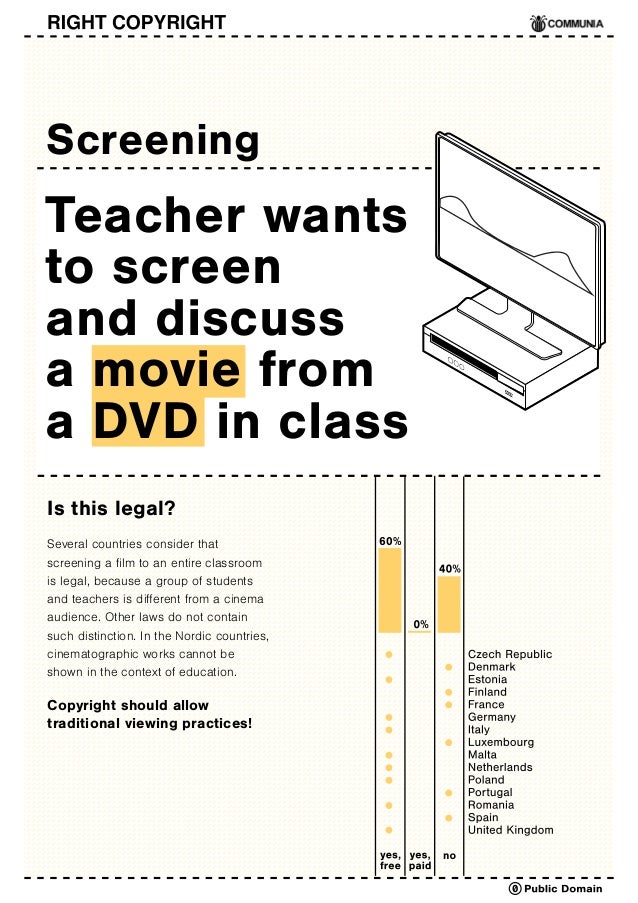 RIGHT COPYRIGHT

COMMUNIA

Screening

Teacher wants to screen and discuss a movie from a DVD in class

Is this legal?

Several countries consider that screening a film to an entire classroom is legal, because a group of students and teachers is different from a cinema audience. Other laws do not contain such distinction. In the Nordic countries, cinematographic works cannot be shown in the context of education.

Copyright should allow traditional viewing practices!

60%

0%

40%

Czech Republic
Denmark
Estonia
Finland
France
Germany
Italy
Luxembourg
Malta
Netherlands
Poland
Portugal
Romania
Spain
United Kingdom

yes, free

yes, paid

no

Public Domain