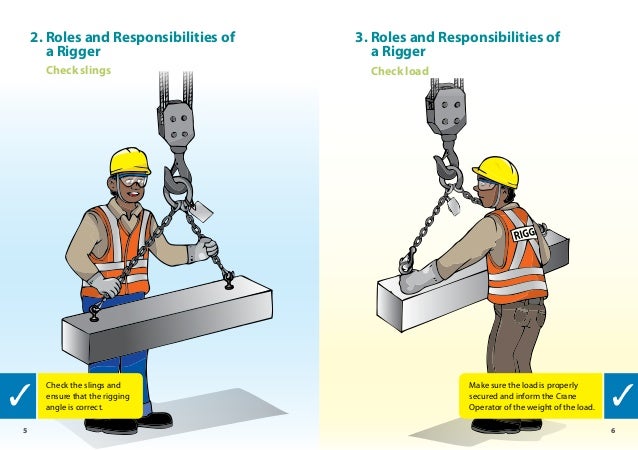 2. Roles and Responsibilities of a Rigger

Check slings

✓ Check the slings and ensure that the rigging angle is correct.

5

3. Roles and Responsibilities of a Rigger

Check load

RIGG

Make sure the load is properly secured and inform the Crane Operator of the weight of the load. ✓

6