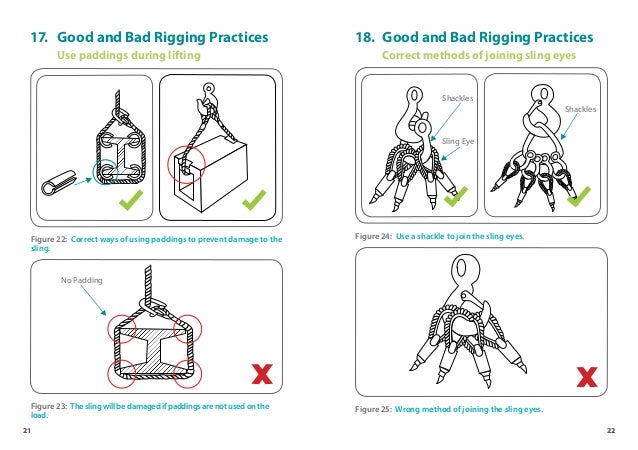 17. Good and Bad Rigging Practices
Use paddings during lifting

Figure 22: Correct ways of using paddings to prevent damage to the sling.

No Padding

Figure 23: The sling will be damaged if paddings are not used on the load.

21

18. Good and Bad Rigging Practices
Correct methods of joining sling eyes

Shackles

Sling Eye

Shackles

Figure 24: Use a shackle to join the sling eyes.

Figure 25: Wrong method of joining the sling eyes.

22