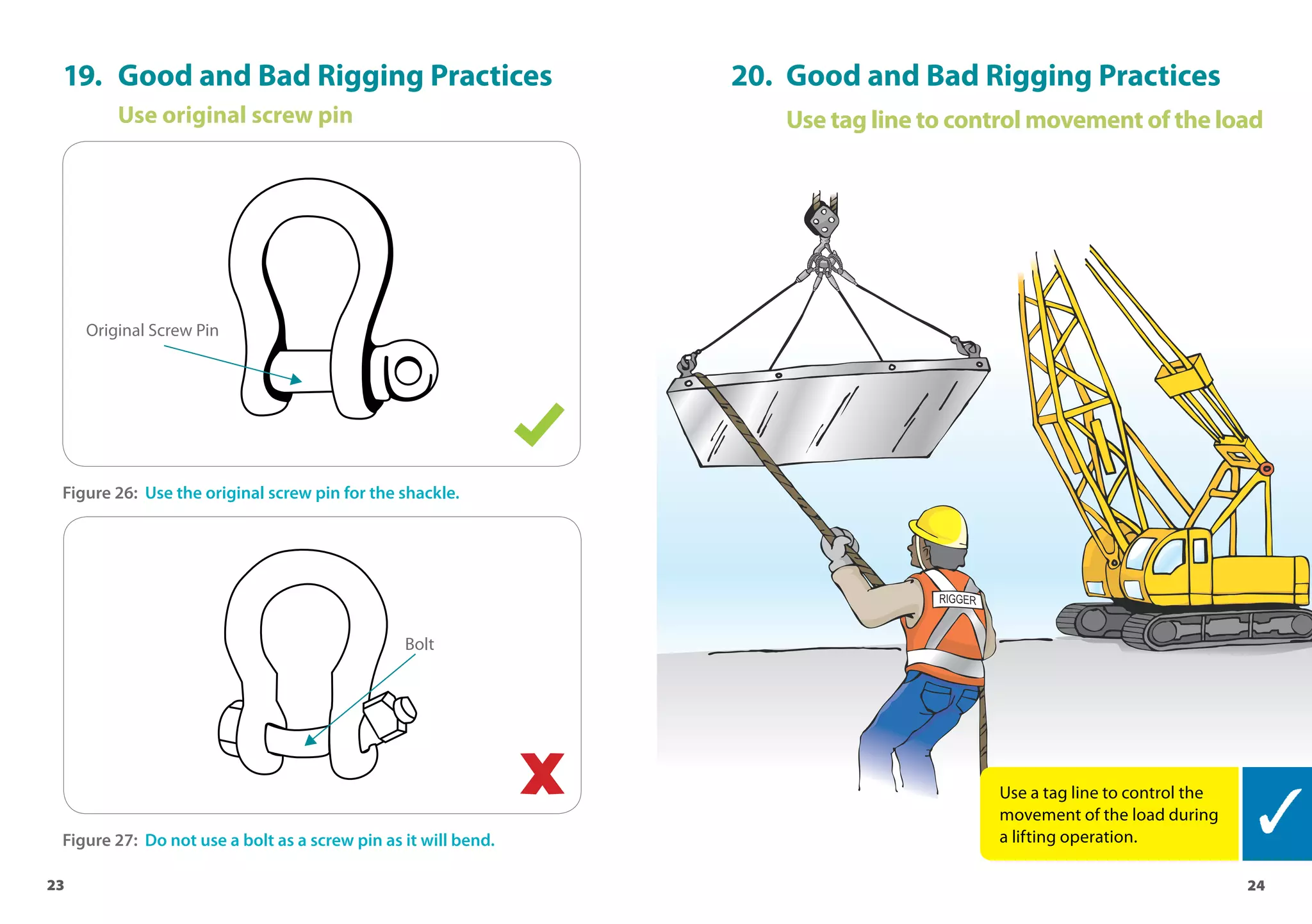 19. Good and Bad Rigging Practices
Use original screw pin

Original Screw Pin

Figure 26: Use the original screw pin for the shackle.

Bolt

Figure 27: Do not use a bolt as a screw pin as it will bend.

23

20. Good and Bad Rigging Practices
Use tag line to control movement of the load

RIGGER

Use a tag line to control the movement of the load during a lifting operation.

24