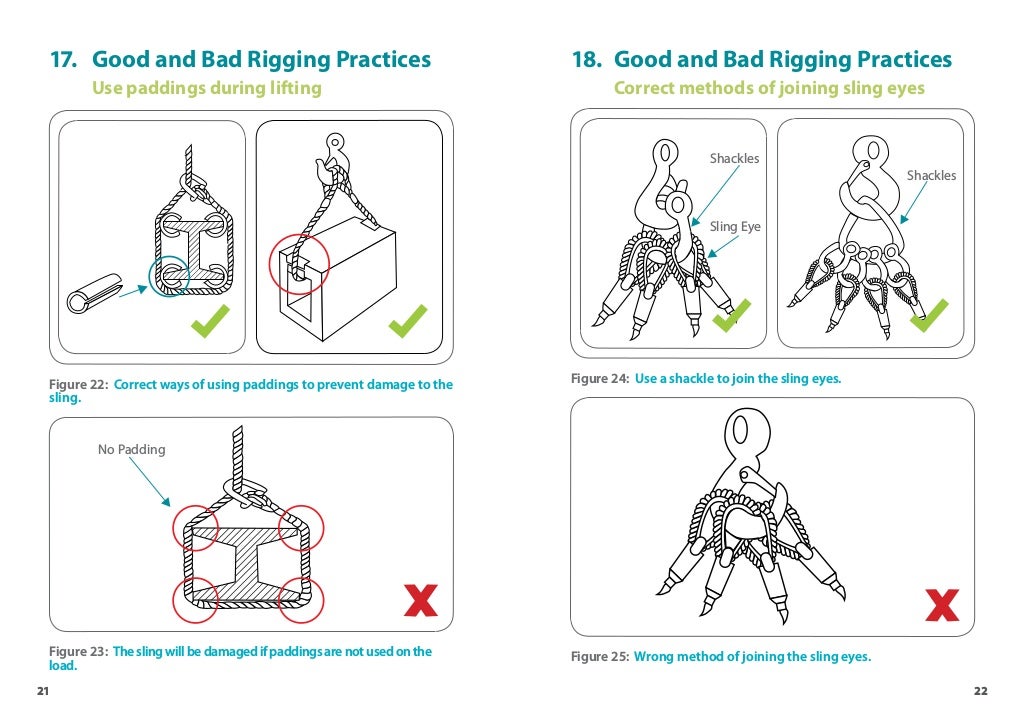 17. Good and Bad Rigging Practices

Use paddings during lifting

Figure 22: Correct ways of using paddings to prevent damage to the sling.

No Padding

Figure 23: The sling will be damaged if paddings are not used on the load.

21

18. Good and Bad Rigging Practices

Correct methods of joining sling eyes

Shackles

Sling Eye

Shackles

Figure 24: Use a shackle to join the sling eyes.

Figure 25: Wrong method of joining the sling eyes.

22