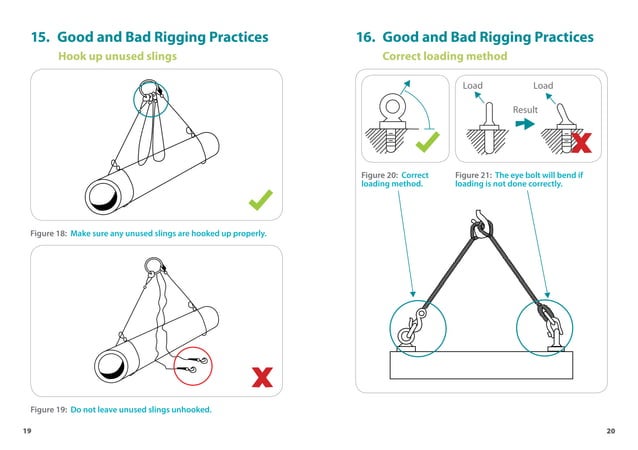 15. Good and Bad Rigging Practices

Hook up unused slings

Figure 18: Make sure any unused slings are hooked up properly.

Figure 19: Do not leave unused slings unhooked.

19

16. Good and Bad Rigging Practices

Correct loading method

Load

Result

Load

Figure 20: Correct loading method.

Figure 21: The eye bolt will bend if loading is not done correctly.

20