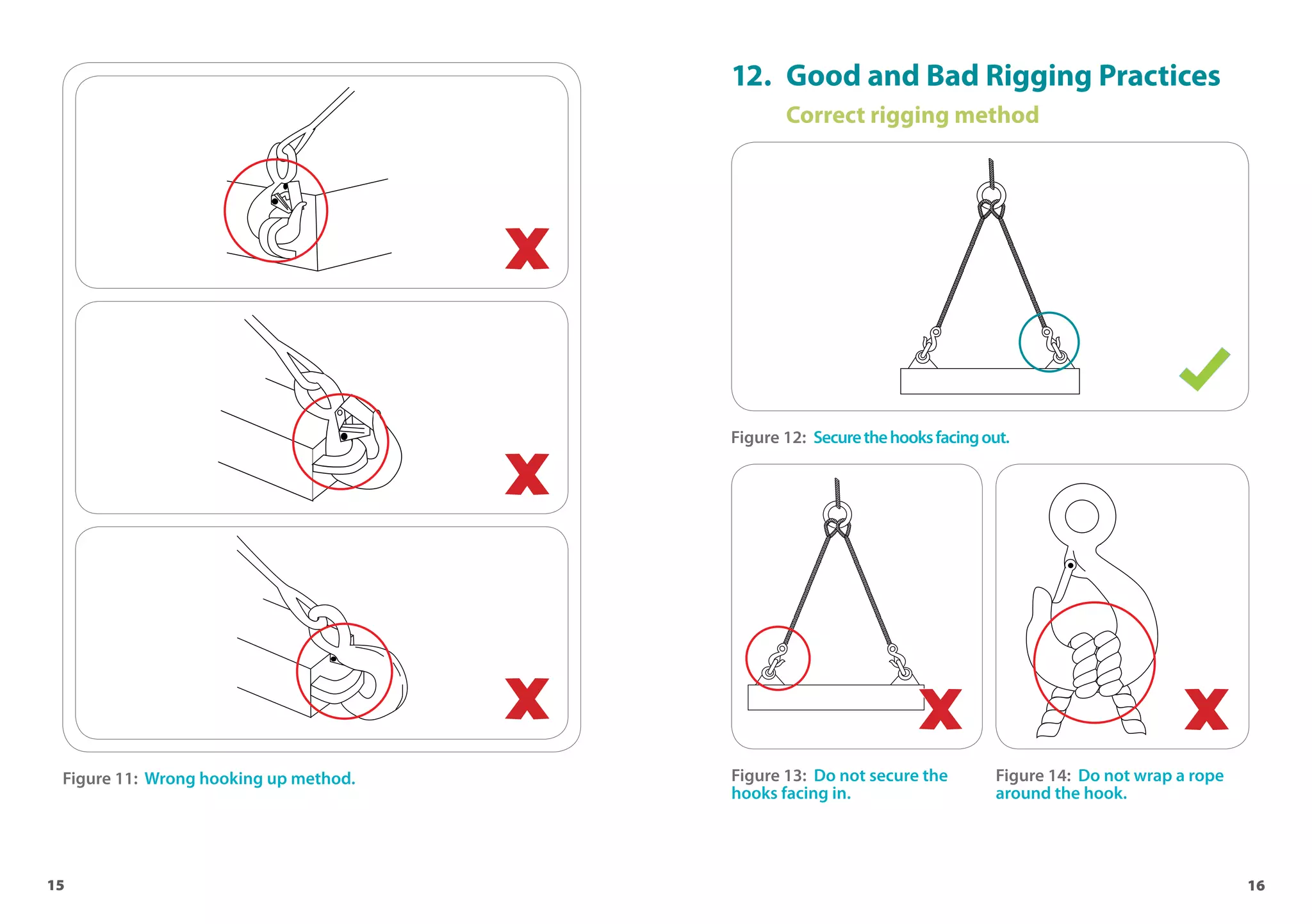 Figure 11: Wrong hooking up method.

15

12. Good and Bad Rigging Practices

Correct rigging method

Figure 12: Secure the hooks facing out.

Figure 13: Do not secure the hooks facing in.

Figure 14: Do not wrap a rope around the hook.

16