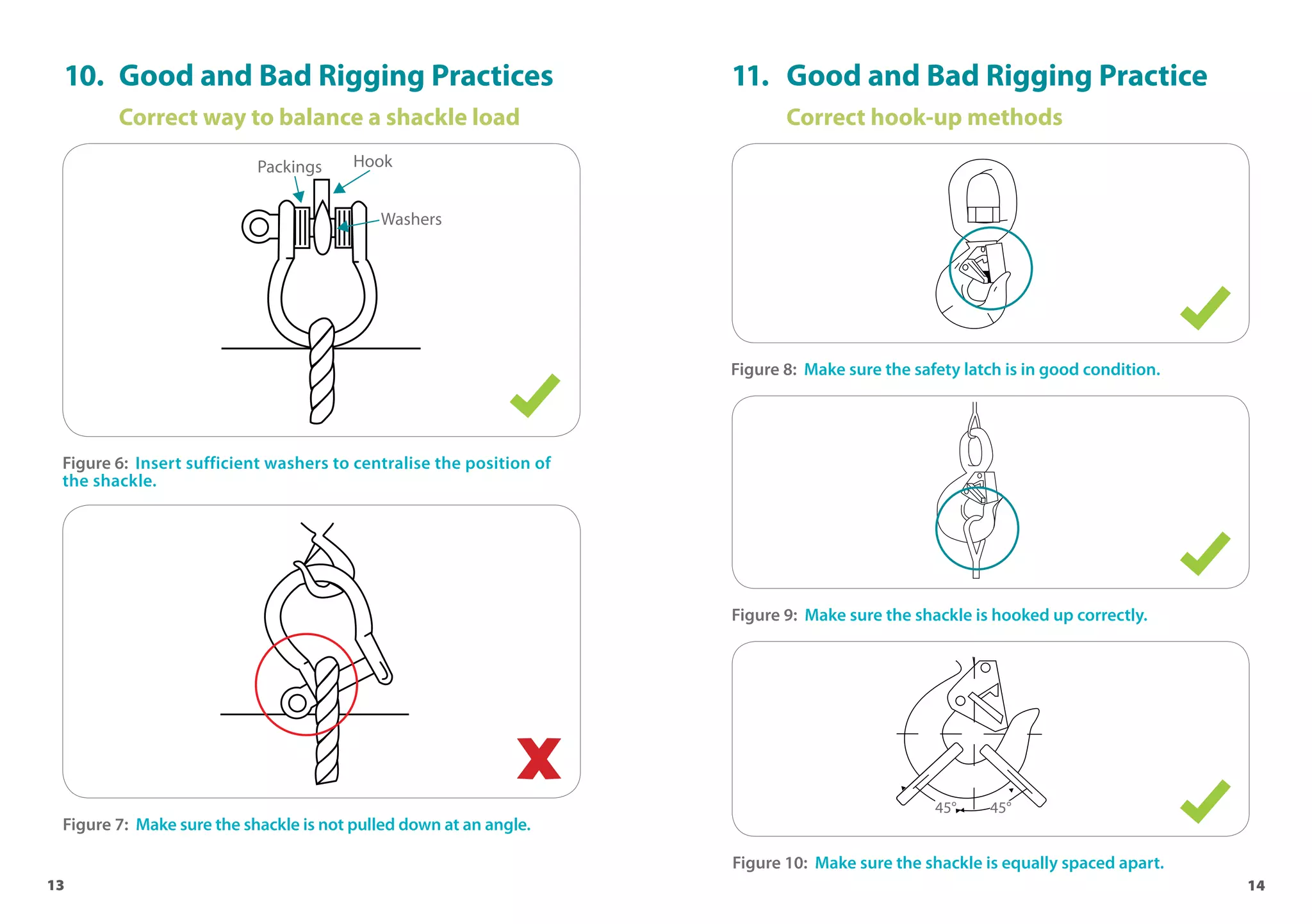 10. Good and Bad Rigging Practices

Correct way to balance a shackle load

Packings
Hook
Washers

Figure 6: Insert sufficient washers to centralise the position of the shackle.

Figure 7: Make sure the shackle is not pulled down at an angle.

13

11. Good and Bad Rigging Practice

Correct hook-up methods

Figure 8: Make sure the safety latch is in good condition.

Figure 9: Make sure the shackle is hooked up correctly.

45° 45°

Figure 10: Make sure the shackle is equally spaced apart.

14