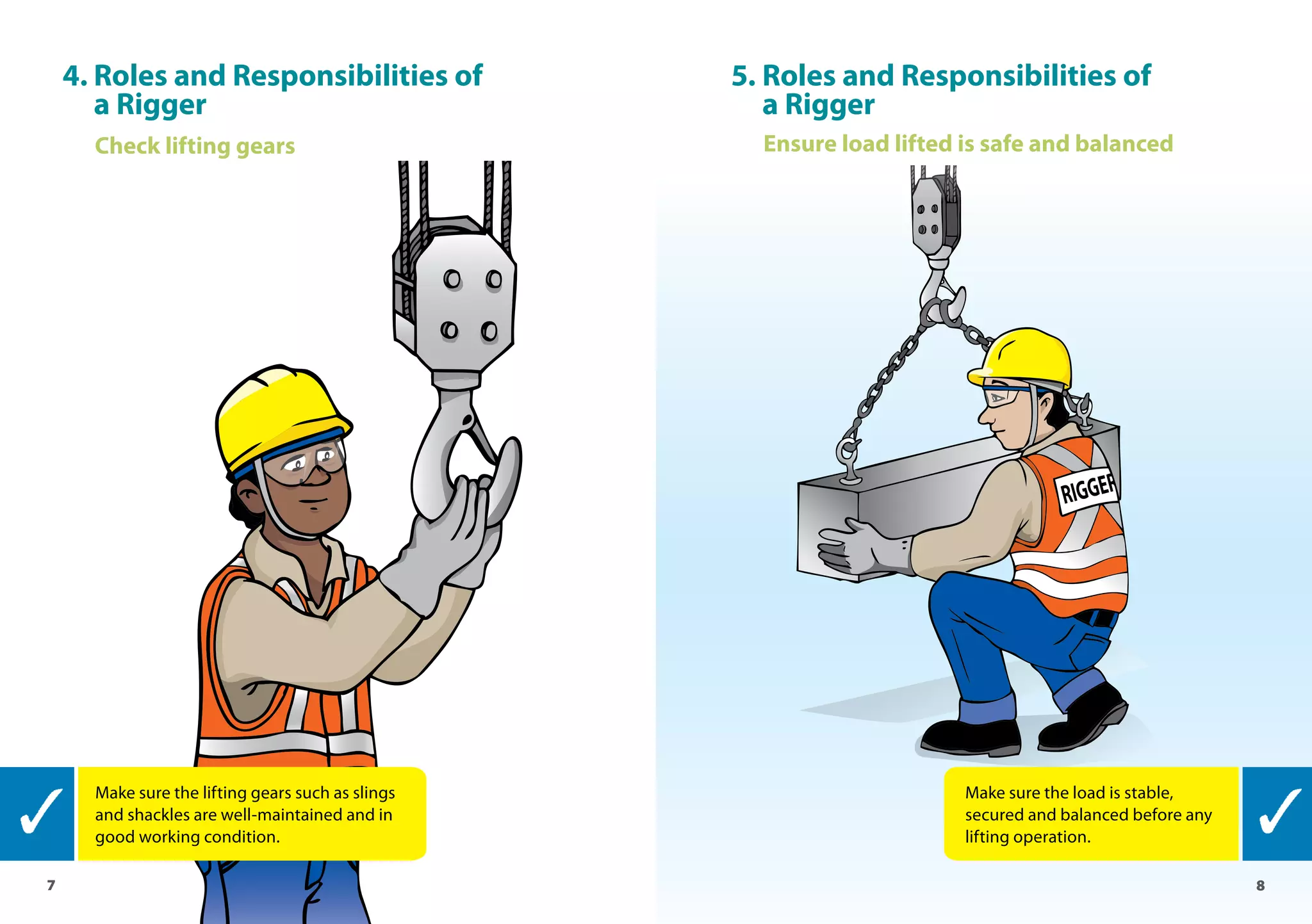 4. Roles and Responsibilities of a Rigger

Check lifting gears

✓

Make sure the lifting gears such as slings and shackles are well-maintained and in good working condition.

7

5. Roles and Responsibilities of a Rigger

Ensure load lifted is safe and balanced

RIGGER

Make sure the load is stable, secured and balanced before any lifting operation.

✓

8