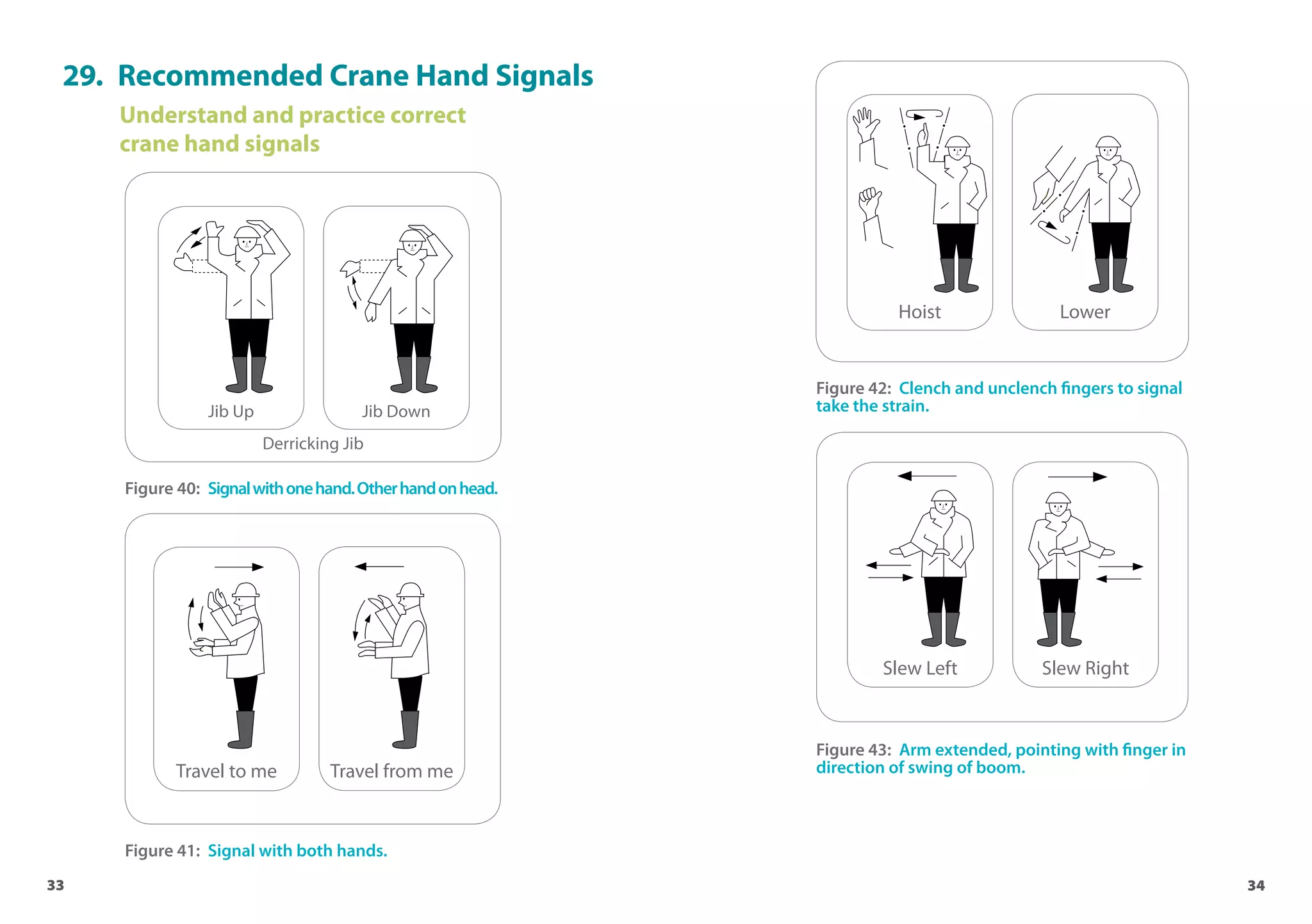 29. Recommended Crane Hand Signals

Understand and practice correct crane hand signals

Jib Up

Jib Down

Derricking Jib

Figure 40: Signal with one hand. Other hand on head.

Travel to me

Travel from me

Figure 41: Signal with both hands.

33

Hoist

Lower

Figure 42: Clench and unclench fingers to signal take the strain.

Slew Left

Slew Right

Figure 43: Arm extended, pointing with finger in direction of swing of boom.

34