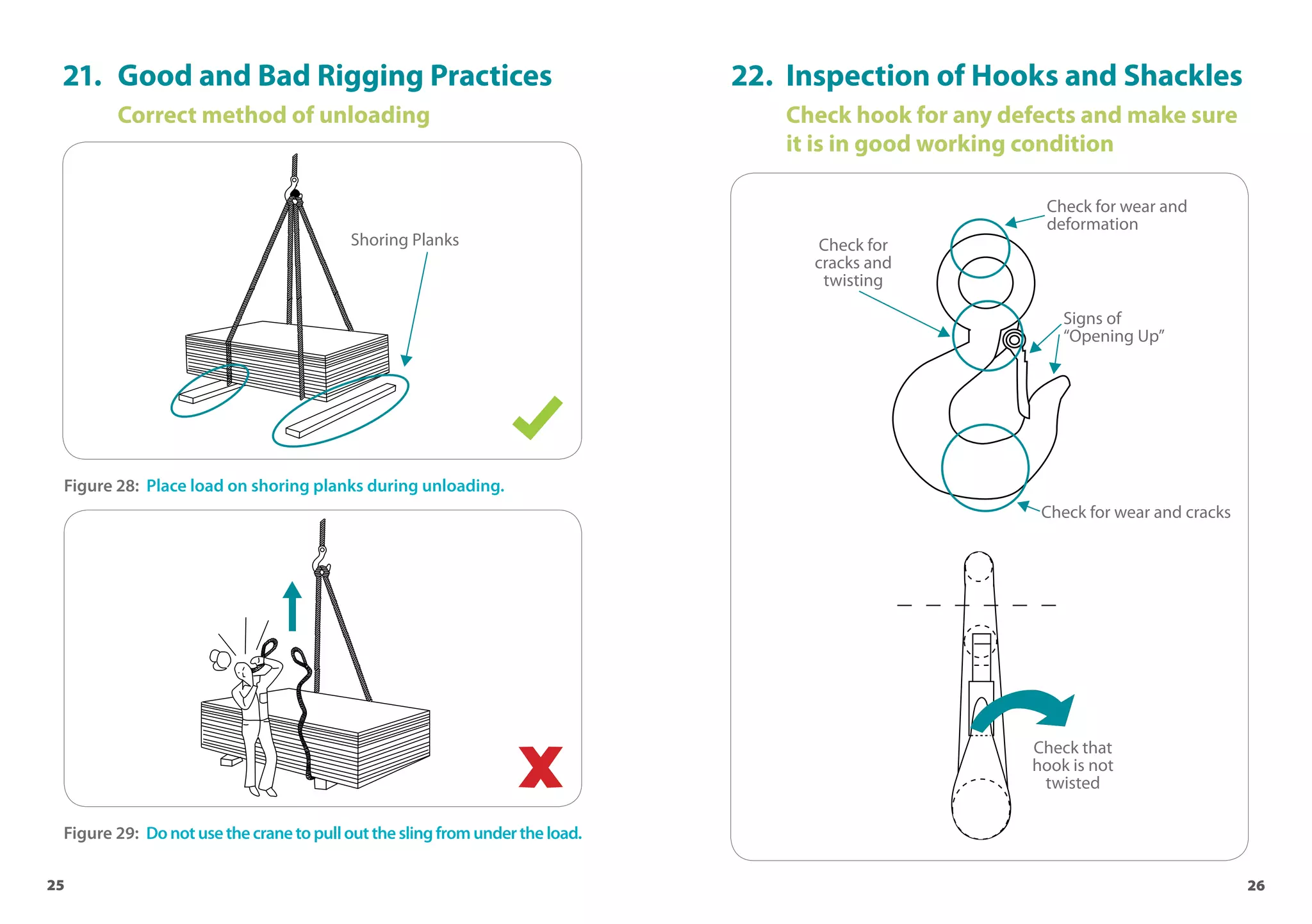 21. Good and Bad Rigging Practices

Correct method of unloading

Shoring Planks

Figure 28: Place load on shoring planks during unloading.

Figure 29: Do not use the crane to pull out the sling from under the load.

25

22. Inspection of Hooks and Shackles

Check hook for any defects and make sure it is in good working condition

Check for wear and deformation

Check for cracks and twisting

Signs of "Opening Up"

Check for wear and cracks

Check that hook is not twisted

26