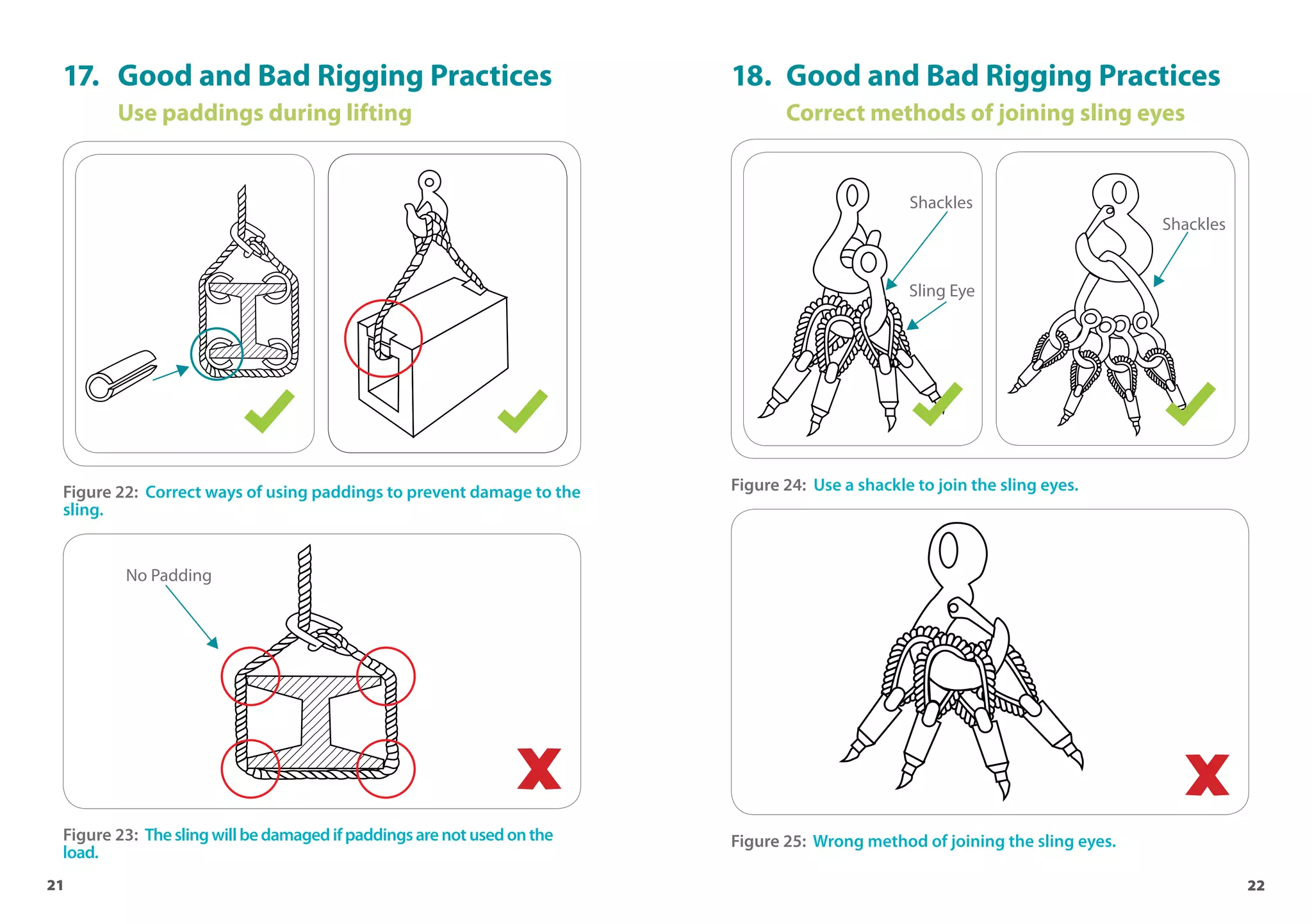 17. Good and Bad Rigging Practices

Use paddings during lifting

Figure 22: Correct ways of using paddings to prevent damage to the sling.

No Padding

Figure 23: The sling will be damaged if paddings are not used on the load.

21

18. Good and Bad Rigging Practices

Correct methods of joining sling eyes

Shackles

Sling Eye

Shackles

Figure 24: Use a shackle to join the sling eyes.

Figure 25: Wrong method of joining the sling eyes.

22