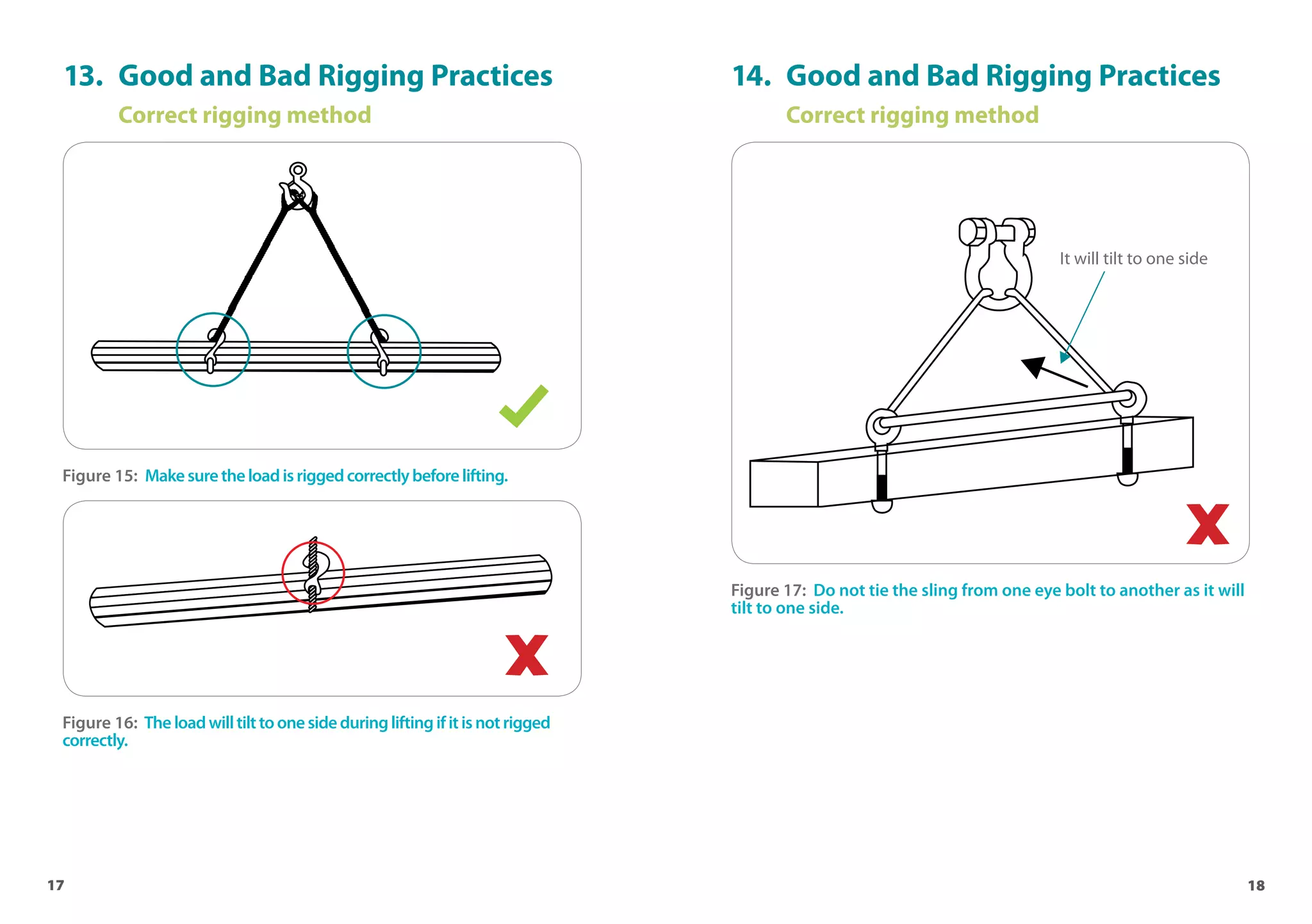 13. Good and Bad Rigging Practices

Correct rigging method

Figure 15: Make sure the load is rigged correctly before lifting.

Figure 16: The load will tilt to one side during lifting if it is not rigged correctly.

17

14. Good and Bad Rigging Practices

Correct rigging method

It will tilt to one side

Figure 17: Do not tie the sling from one eye bolt to another as it will tilt to one side.

18