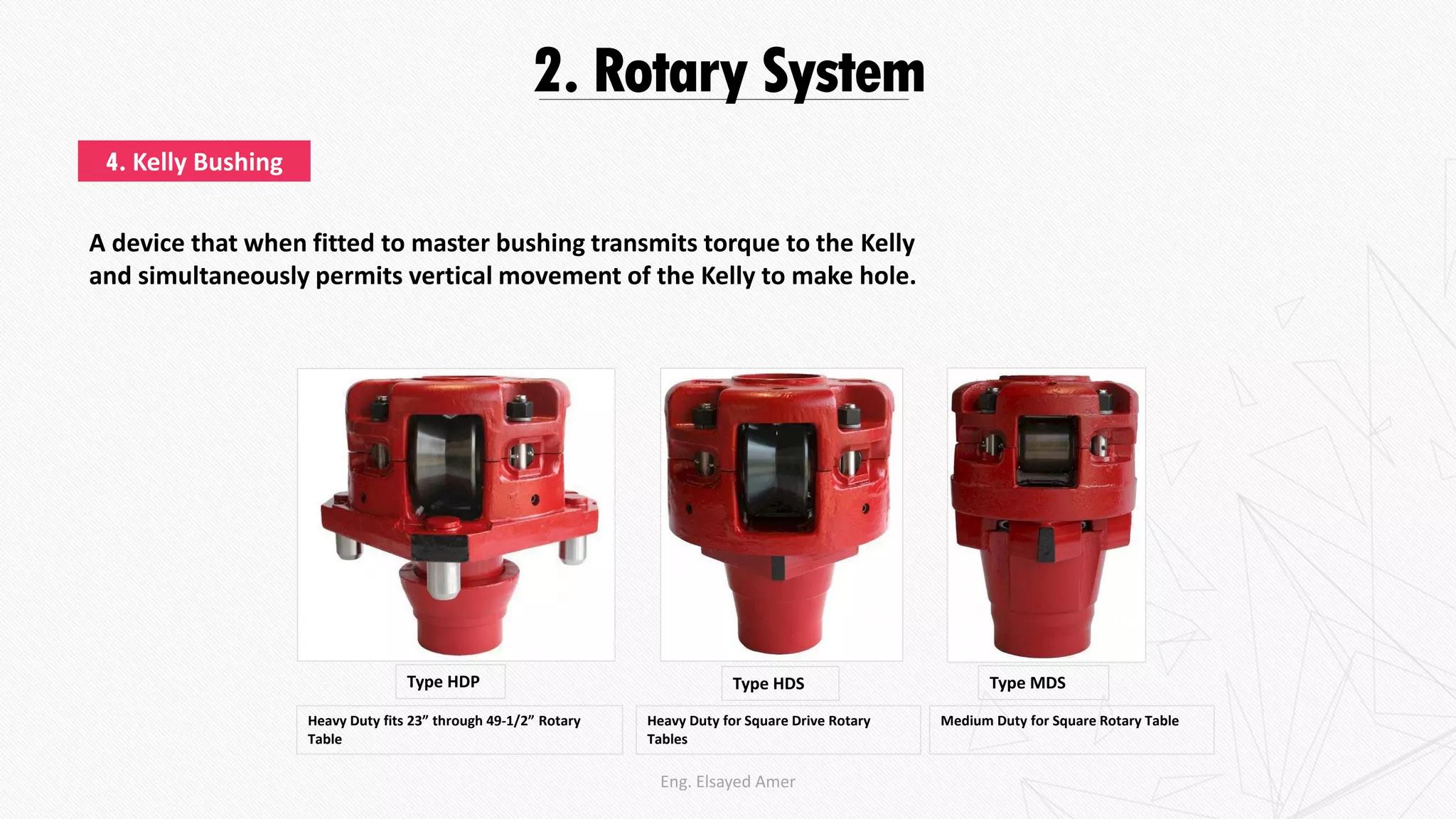 2. Rotary System

4. Kelly Bushing

A device that when fitted to master bushing transmits torque to the Kelly and simultaneously permits vertical movement of the Kelly to make hole.

Type HDP

Heavy Duty fits 23” through 49-1/2” Rotary Table

Type HDS

Heavy Duty for Square Drive Rotary Tables

Type MDS

Medium Duty for Square Rotary Table

Eng. Elsayed Amer