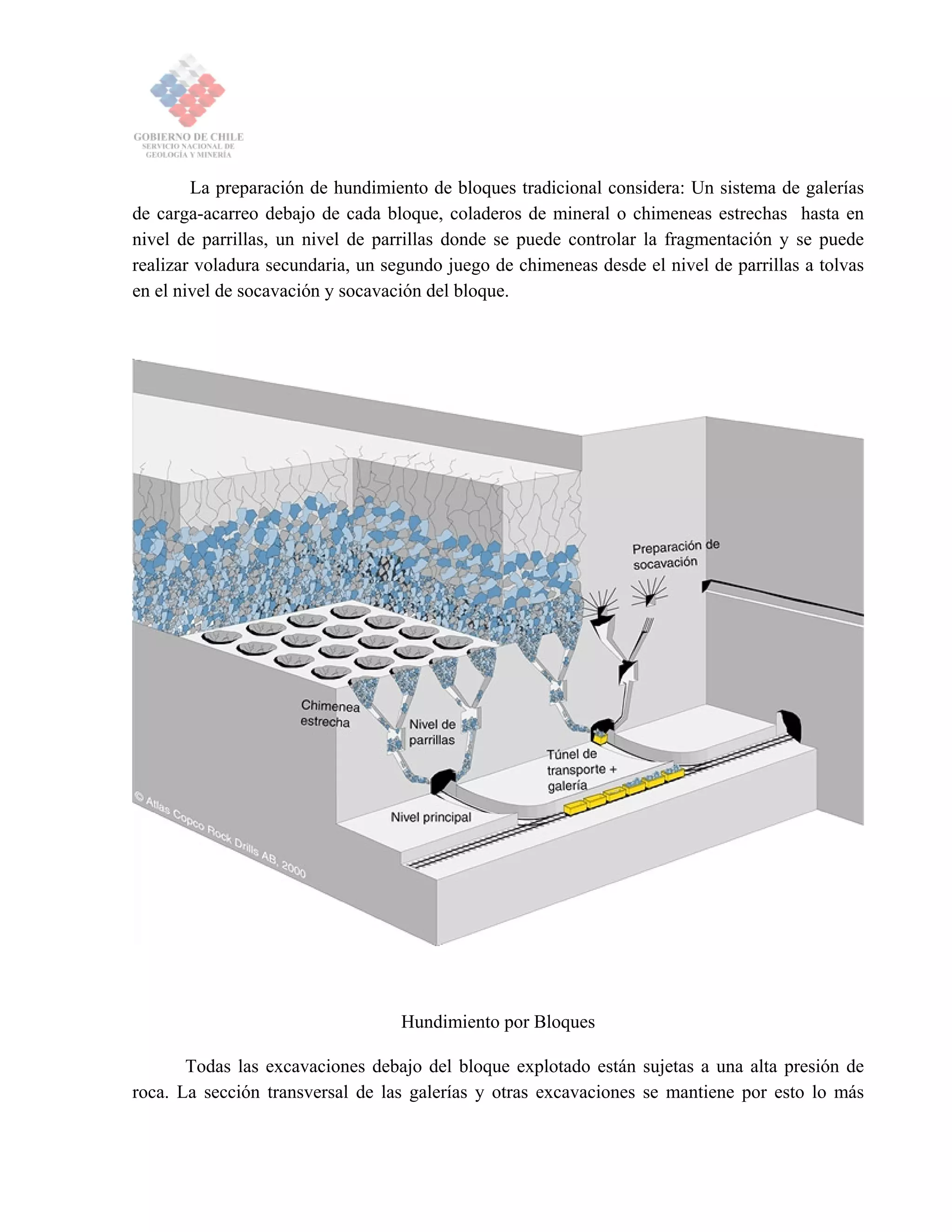 GOBIERNO DE CHILE
SERVICIO NACIONAL DE
GEOLOGÍA Y MINERÍA

La preparación de hundimiento de bloques tradicional considera: Un sistema de galerías de carga-acarreo debajo de cada bloque, coladeros de mineral o chimeneas estrechas hasta en nivel de parrillas, un nivel de parrillas donde se puede controlar la fragmentación y se puede realizar voladura secundaria, un segundo juego de chimeneas desde el nivel de parrillas a tolvas en el nivel de socavación y socavación del bloque.

Preparación de socavación

Chimenea estrecha

Nivel de parrillas

Túnel de transporte + galería

Nivel principal

© Atlas Copco Rock Drills AB, 2000

Hundimiento por Bloques

Todas las excavaciones debajo del bloque explotado están sujetas a una alta presión de roca. La sección transversal de las galerías y otras excavaciones se mantiene por esto lo más