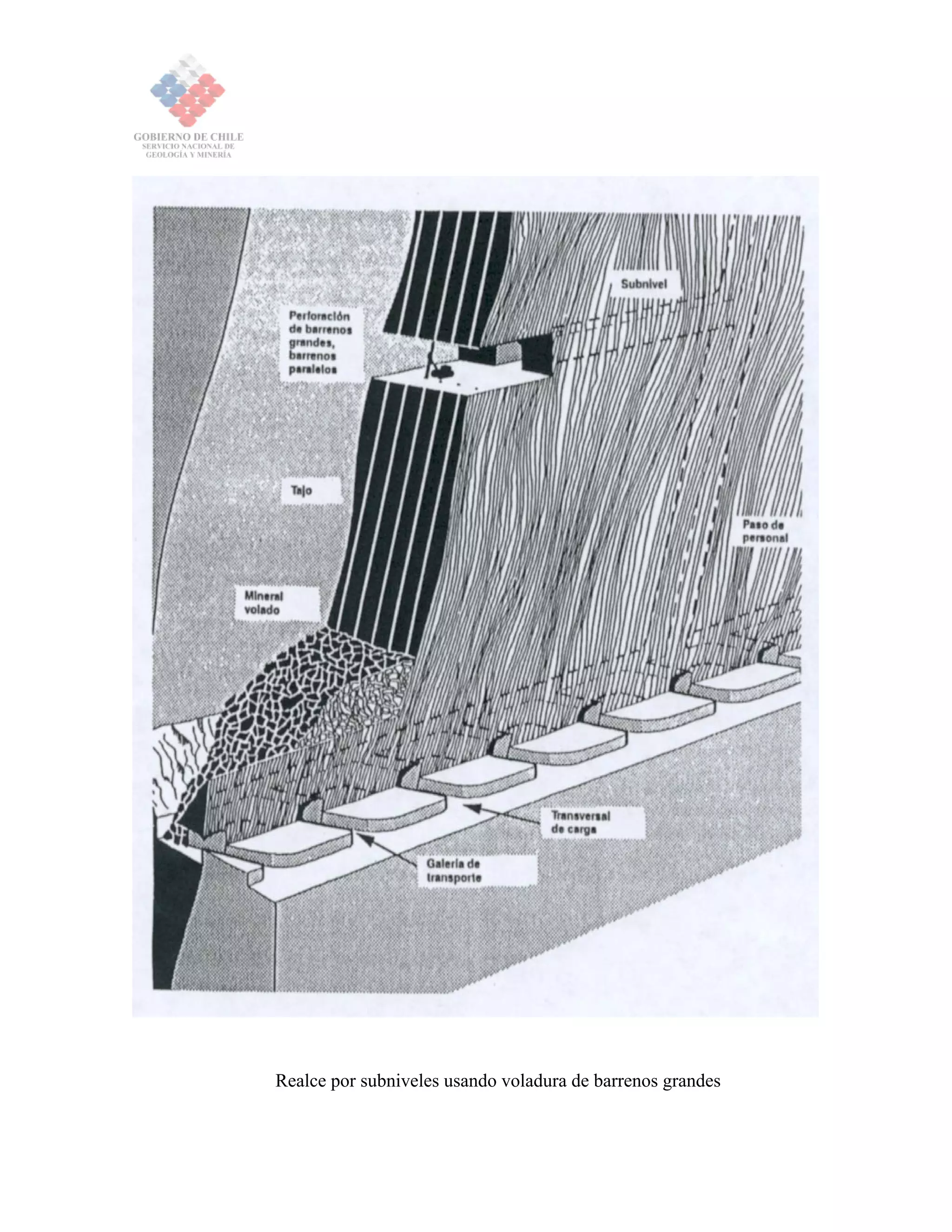 GOBIERNO DE CHILE
SERVICIO NACIONAL DE
GEOLOGÍA Y MINERÍA

Subnivel

Perforación de barrenos grandes, barrenos paralelos

Tajo

Paso de personal

Mineral volado

Transversal de carga

Galería de transporte

Realce por subniveles usando voladura de barrenos grandes