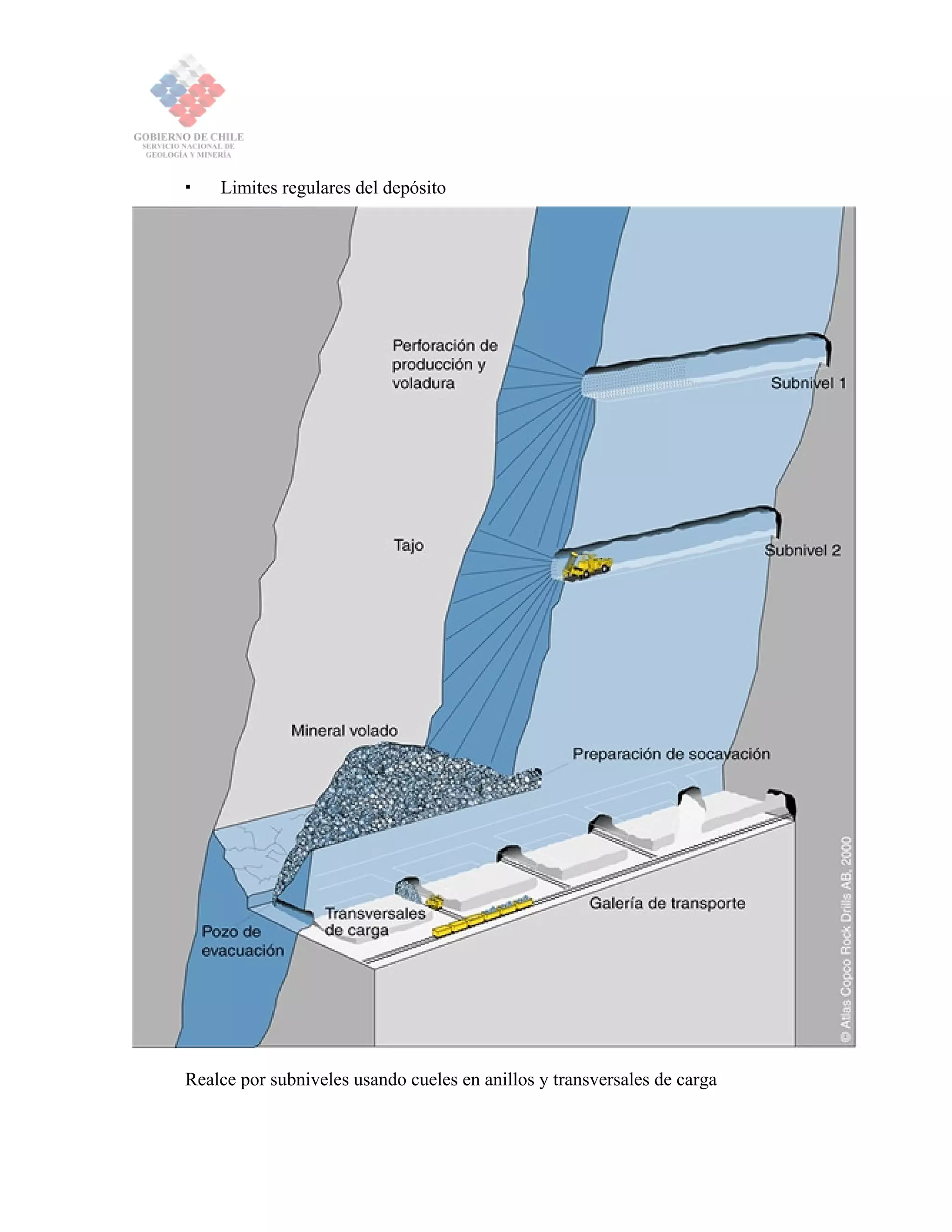 GOBIERNO DE CHILE
SERVICIO NACIONAL DE
GEOLOGÍA Y MINERÍA

▪ Limites regulares del depósito

Perforación de producción y voladura

Subnivel 1

Tajo

Subnivel 2

Mineral volado

Preparación de socavación

Transversales de carga

Galería de transporte

Pozo de evacuación

© Atlas Copco Rock Drills AB, 2000

Realce por subniveles usando cueles en anillos y transversales de carga