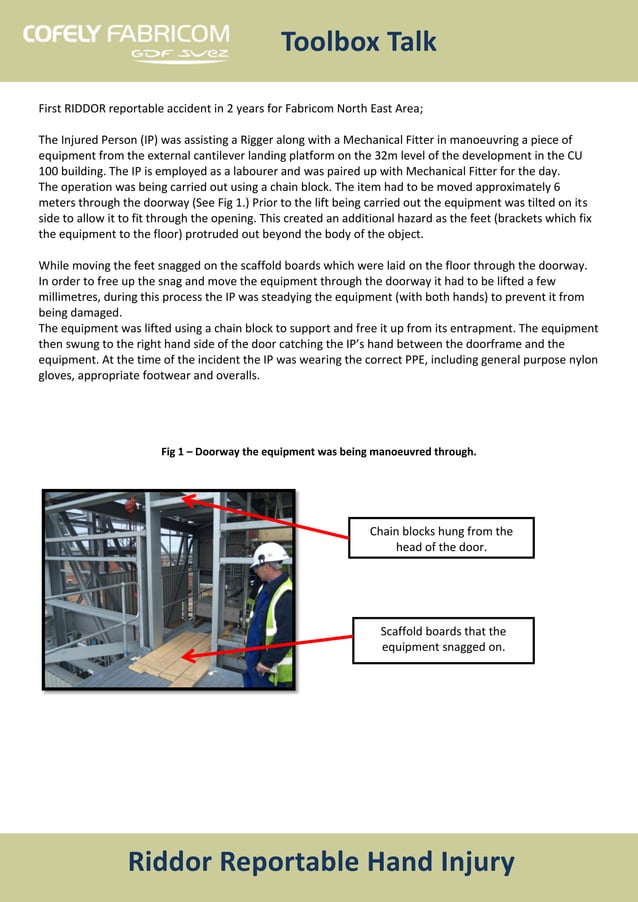 COFELY FABRICOM
GDF SUEZ

Toolbox Talk

First RIDDOR reportable accident in 2 years for Fabricom North East Area;

The Injured Person (IP) was assisting a Rigger along with a Mechanical Fitter in manoeuvring a piece of equipment from the external cantilever landing platform on the 32m level of the development in the CU 100 building. The IP is employed as a labourer and was paired up with Mechanical Fitter for the day. The operation was being carried out using a chain block. The item had to be moved approximately 6 meters through the doorway (See Fig 1.) Prior to the lift being carried out the equipment was tilted on its side to allow it to fit through the opening. This created an additional hazard as the feet (brackets which fix the equipment to the floor) protruded out beyond the body of the object.

While moving the feet snagged on the scaffold boards which were laid on the floor through the doorway. In order to free up the snag and move the equipment through the doorway it had to be lifted a few millimetres, during this process the IP was steadying the equipment (with both hands) to prevent it from being damaged.
The equipment was lifted using a chain block to support and free it up from its entrapment. The equipment then swung to the right hand side of the door catching the IP's hand between the doorframe and the equipment. At the time of the incident the IP was wearing the correct PPE, including general purpose nylon gloves, appropriate footwear and overalls.

Fig 1 – Doorway the equipment was being manoeuvred through.

Chain blocks hung from the head of the door.

Scaffold boards that the equipment snagged on.

Riddor Reportable Hand Injury