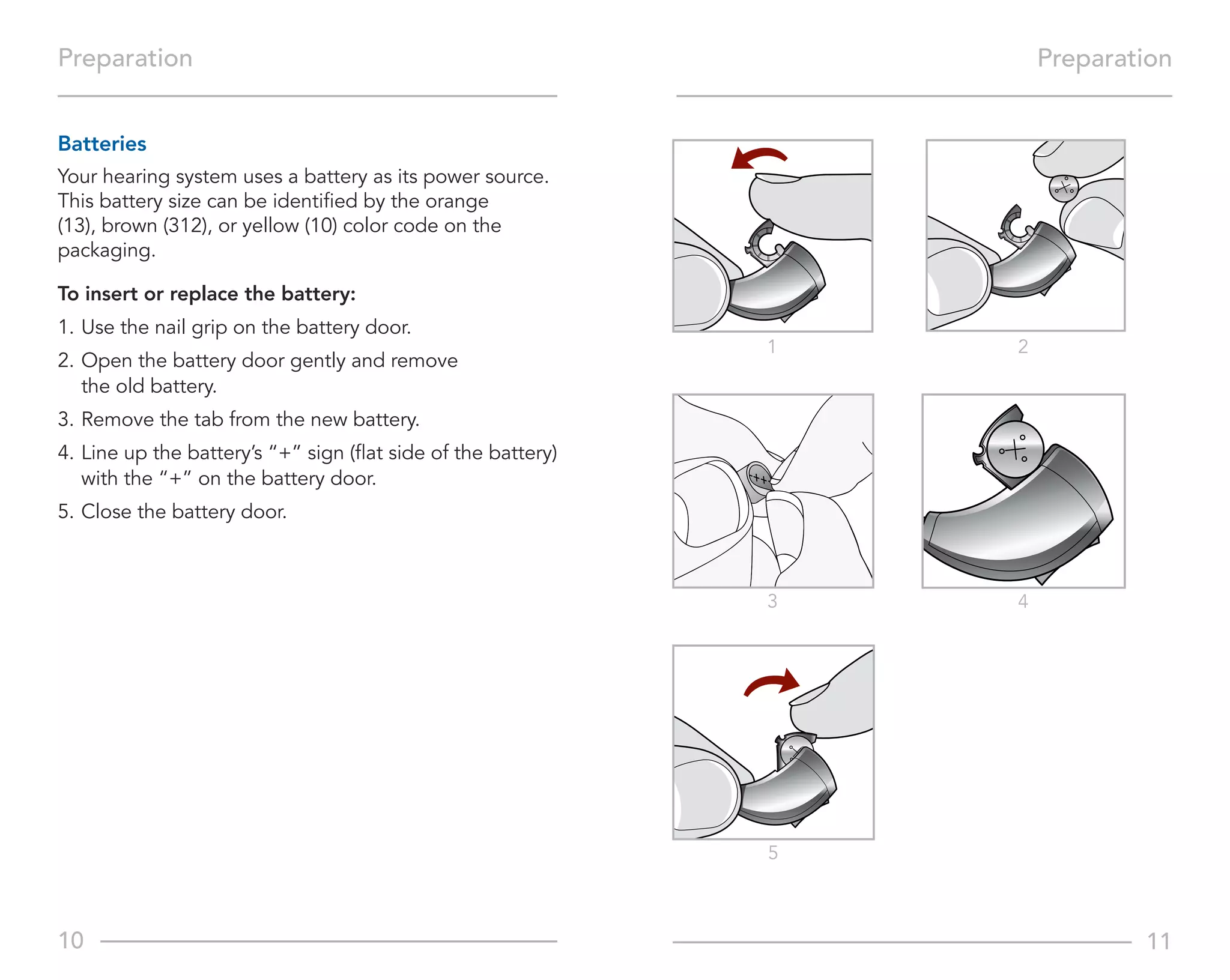 Preparation

Batteries

Your hearing system uses a battery as its power source. This battery size can be identified by the orange (13), brown (312), or yellow (10) color code on the packaging.

To insert or replace the battery:

1. Use the nail grip on the battery door.

2. Open the battery door gently and remove the old battery.

3. Remove the tab from the new battery.

4. Line up the battery's "+" sign (flat side of the battery) with the "+" on the battery door.

5. Close the battery door.

10

Preparation

1

2

3

4

5

11