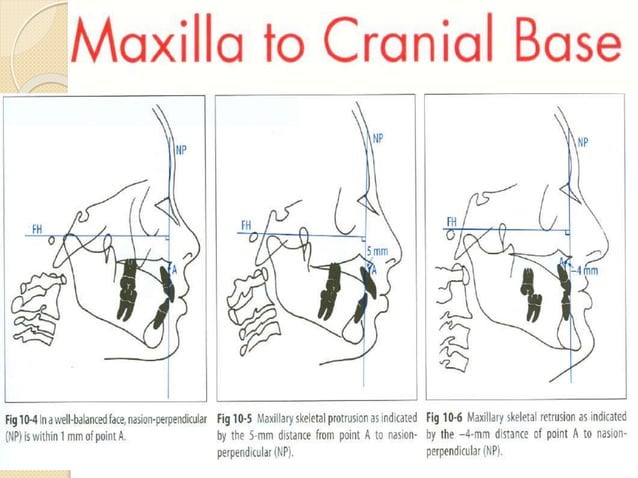 Maxilla to Cranial Base

NP

FH

A

Fig 10-4 In a well-balanced face, nasion-perpendicular (NP) is within 1 mm of point A.

NP

FH

5 mm

A

Fig 10-5 Maxillary skeletal protrusion as indicated by the 5-mm distance from point A to nasion-perpendicular (NP).

NP

FH

A

–4 mm

Fig 10-6 Maxillary skeletal retrusion as indicated by the –4-mm distance of point A to nasion-perpendicular (NP).