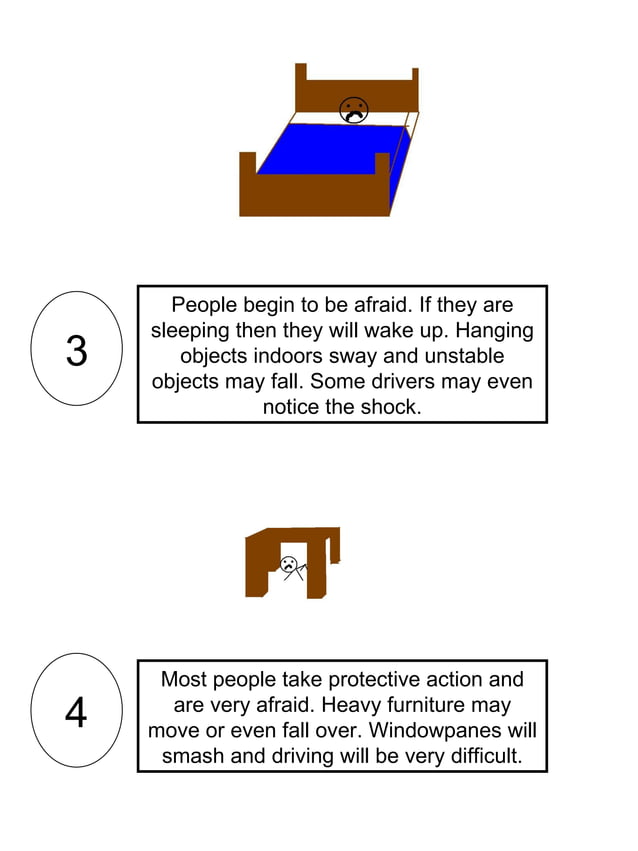 3

People begin to be afraid. If they are sleeping then they will wake up. Hanging objects indoors sway and unstable objects may fall. Some drivers may even notice the shock.

4

Most people take protective action and are very afraid. Heavy furniture may move or even fall over. Windowpanes will smash and driving will be very difficult.