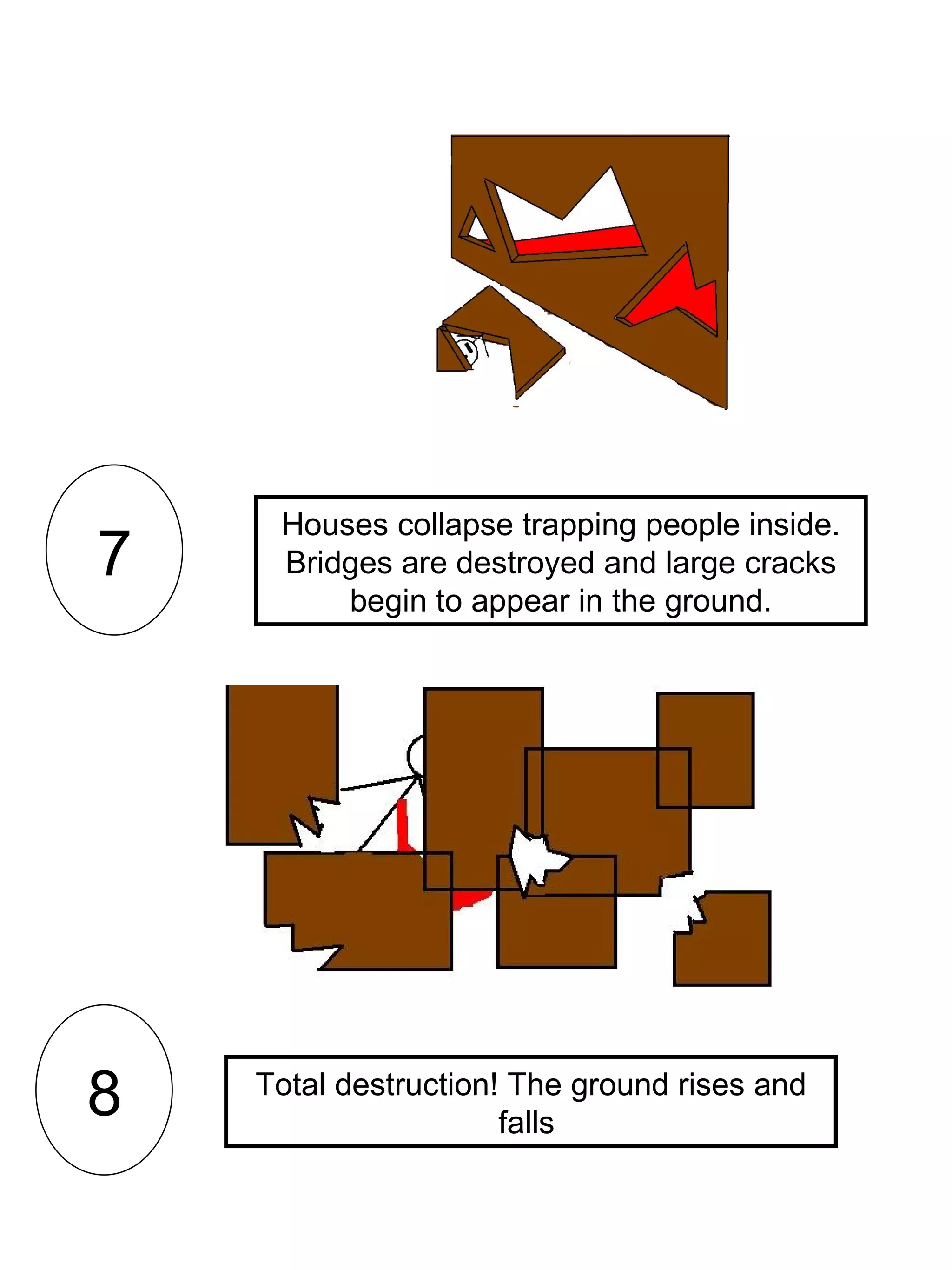 7

Houses collapse trapping people inside. Bridges are destroyed and large cracks begin to appear in the ground.

8

Total destruction! The ground rises and falls