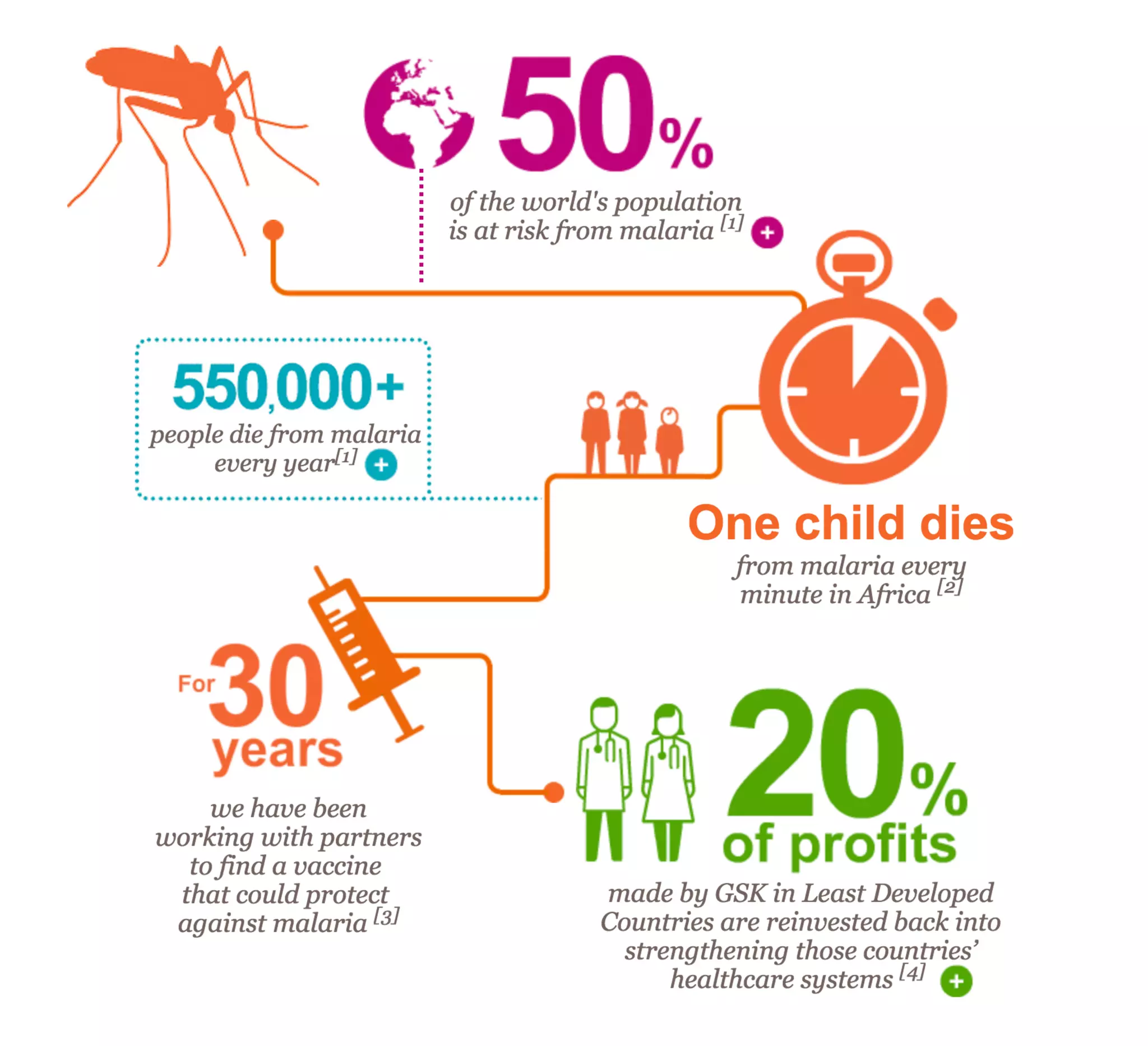 50%

of the world's population is at risk from malaria [1] +

550,000+

people die from malaria every year[1] +

One child dies

from malaria every minute in Africa [2]

For 30 years

we have been working with partners to find a vaccine that could protect against malaria [3]

20%

of profits

made by GSK in Least Developed Countries are reinvested back into strengthening those countries' healthcare systems [4] +