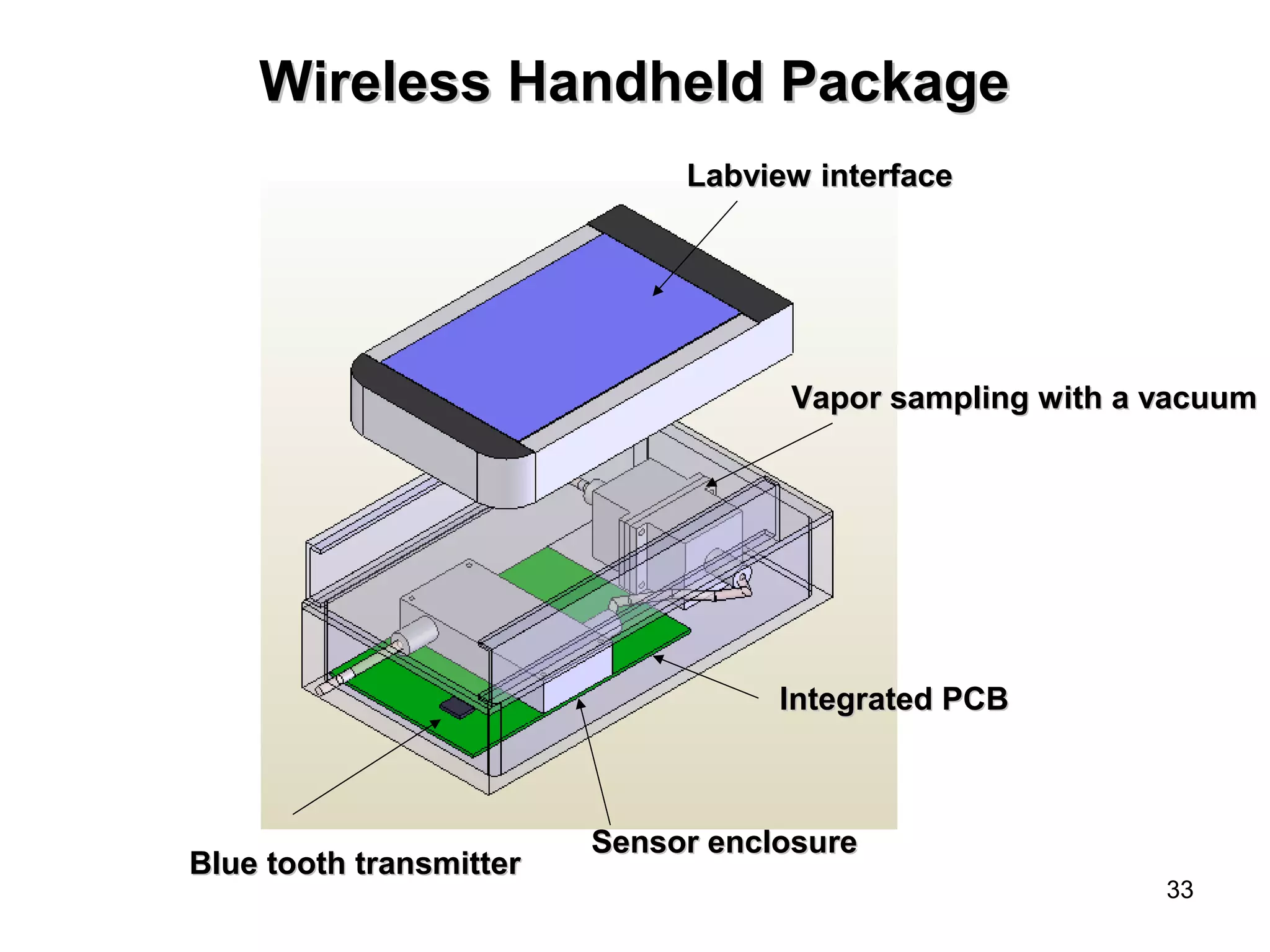 Wireless Handheld Package

Labview interface

Vapor sampling with a vacuum

Integrated PCB

Sensor enclosure

Blue tooth transmitter

33