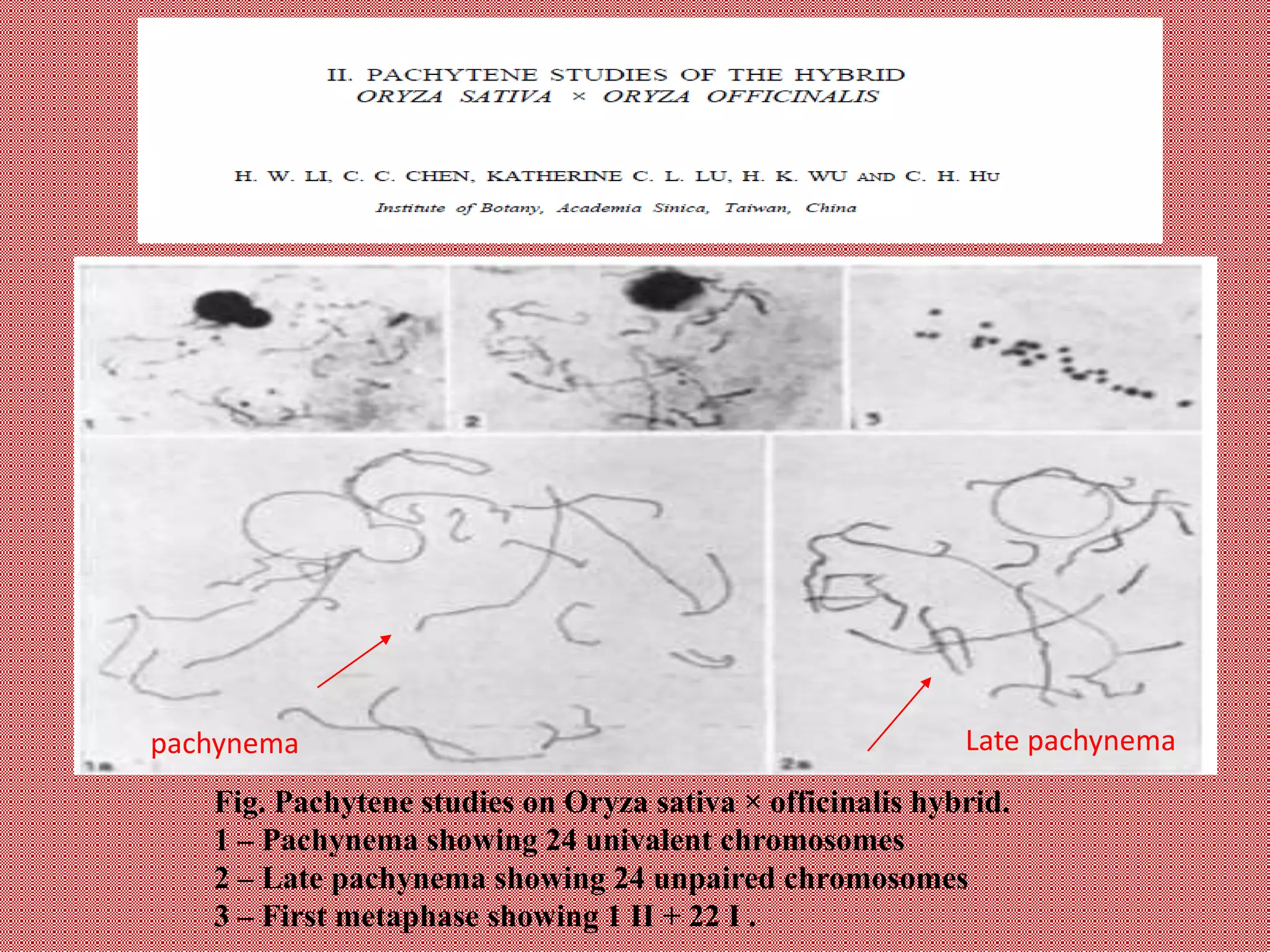 II. PACHYTENE STUDIES OF THE HYBRID
ORYZA SATIVA × ORYZA OFFICINALIS

H. W. LI, C. C. CHEN, KATHERINE C. L. LU, H. K. WU AND C. H. HU

Institute of Botany, Academia Sinica, Taiwan, China

1

2

3

1a

2a

pachynema

Late pachynema

Fig. Pachytene studies on Oryza sativa × officinalis hybrid.
1 – Pachynema showing 24 univalent chromosomes
2 – Late pachynema showing 24 unpaired chromosomes
3 – First metaphase showing 1 II + 22 I .