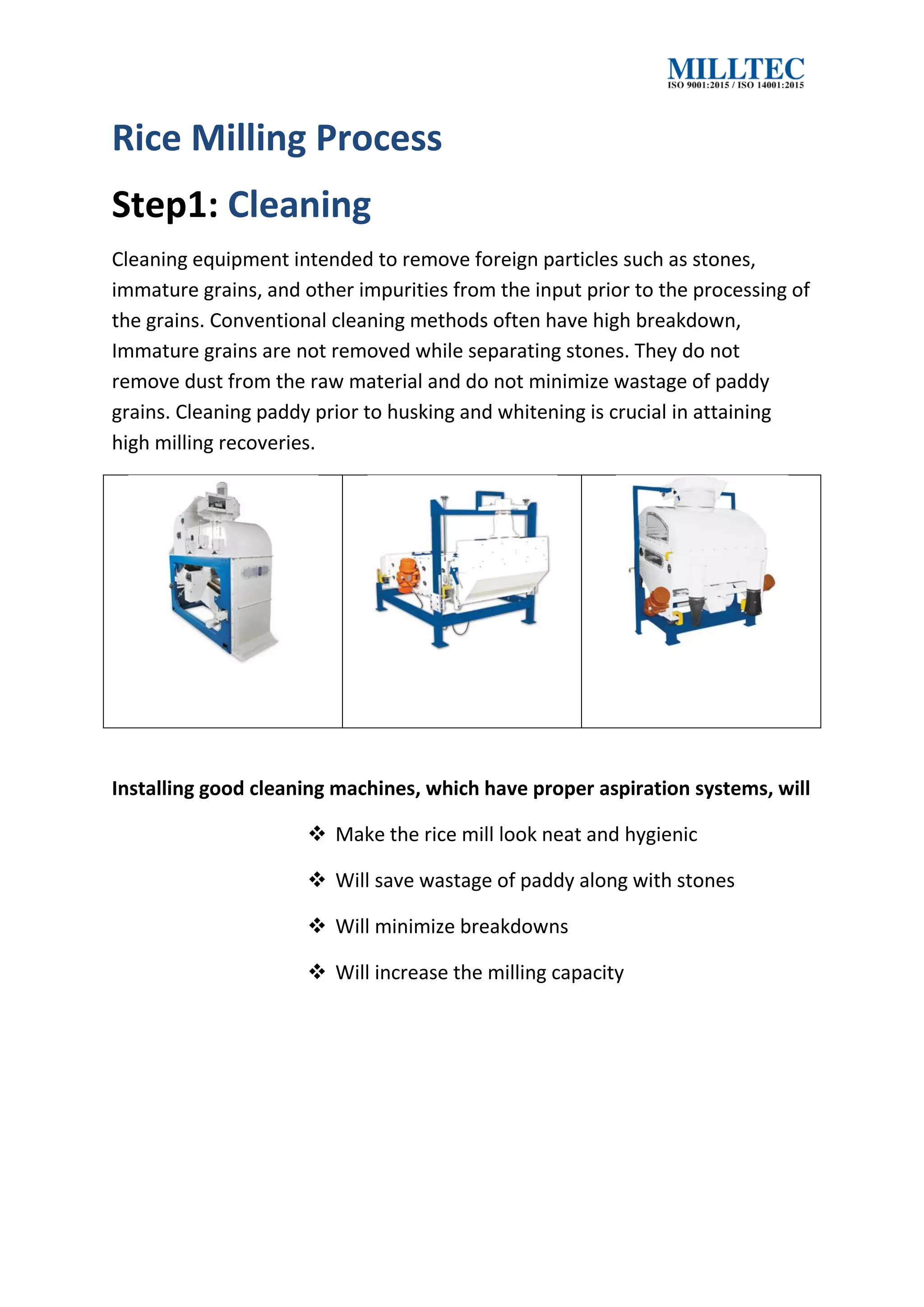 MILLTEC
ISO 9001:2015 / ISO 14001:2015

Rice Milling Process

Step1: Cleaning

Cleaning equipment intended to remove foreign particles such as stones, immature grains, and other impurities from the input prior to the processing of the grains. Conventional cleaning methods often have high breakdown, Immature grains are not removed while separating stones. They do not remove dust from the raw material and do not minimize wastage of paddy grains. Cleaning paddy prior to husking and whitening is crucial in attaining high milling recoveries.

Installing good cleaning machines, which have proper aspiration systems, will

❖ Make the rice mill look neat and hygienic

❖ Will save wastage of paddy along with stones

❖ Will minimize breakdowns

❖ Will increase the milling capacity