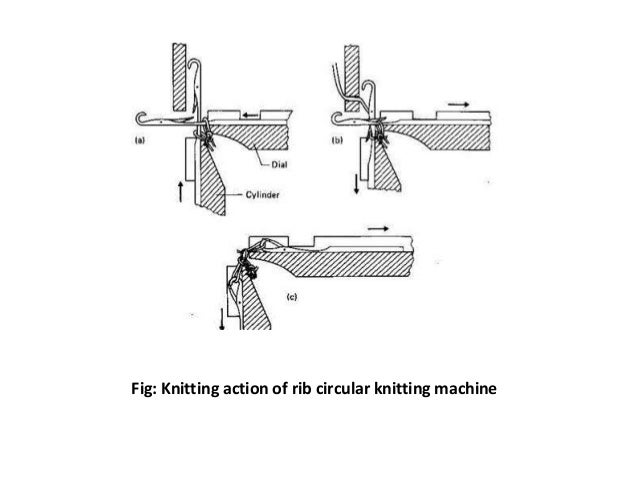 (a)

Dial

Cylinder

(b)

(c)

Fig: Knitting action of rib circular knitting machine