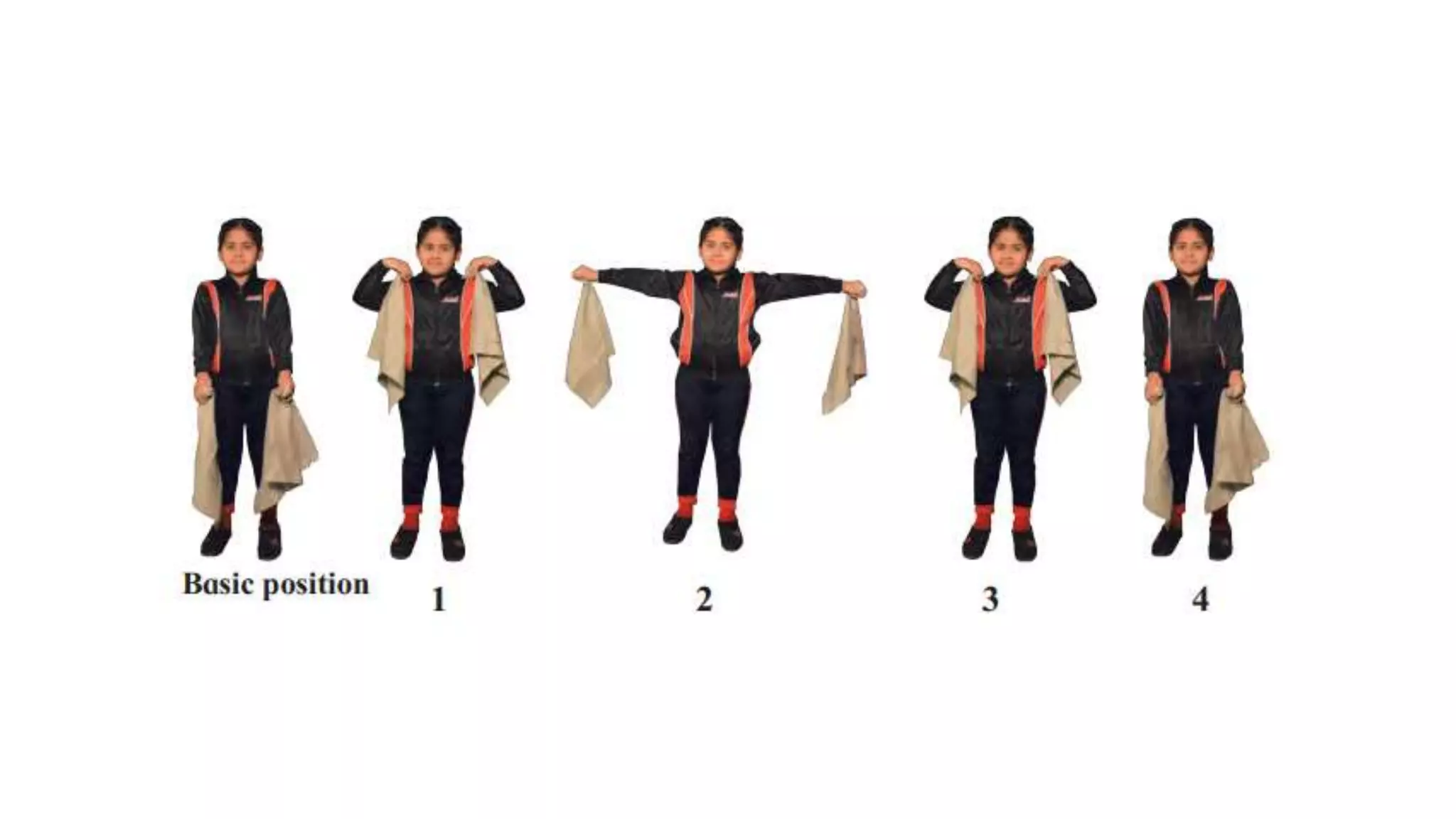 Basic position

1

2

3

4