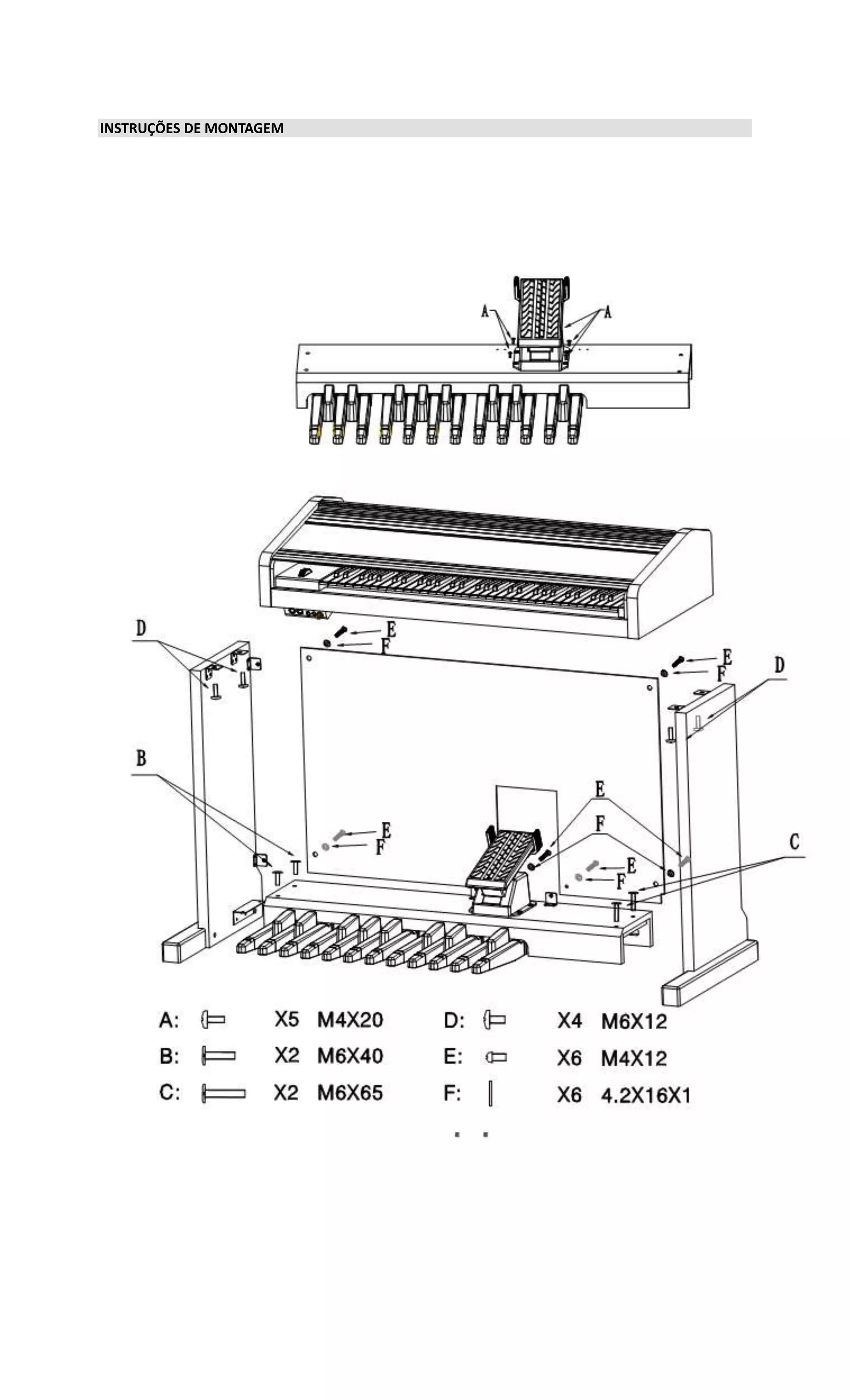 INSTRUÇÕES DE MONTAGEM

A A

D E F E F D

B E F E F E F C

A: X5 M4X20
B: X2 M6X40
C: X2 M6X65
D: X4 M6X12
E: X6 M4X12
F: X6 4.2X16X1