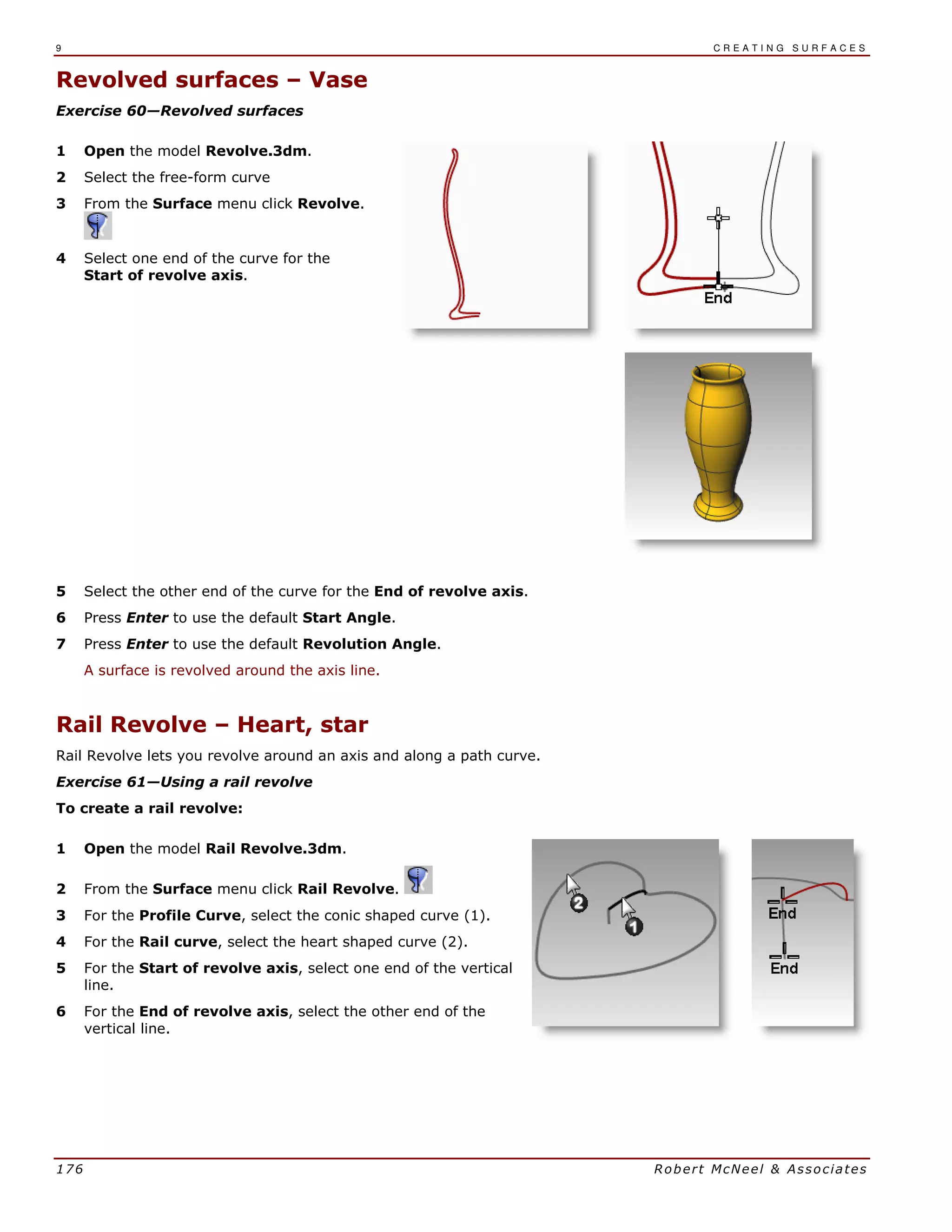 9 CREATING SURFACES

Revolved surfaces – Vase

Exercise 60—Revolved surfaces

1 Open the model Revolve.3dm.

2 Select the free-form curve

3 From the Surface menu click Revolve.

4 Select one end of the curve for the Start of revolve axis.

End

5 Select the other end of the curve for the End of revolve axis.

6 Press Enter to use the default Start Angle.

7 Press Enter to use the default Revolution Angle.

A surface is revolved around the axis line.

Rail Revolve – Heart, star

Rail Revolve lets you revolve around an axis and along a path curve.

Exercise 61—Using a rail revolve

To create a rail revolve:

1 Open the model Rail Revolve.3dm.

2 From the Surface menu click Rail Revolve.

3 For the Profile Curve, select the conic shaped curve (1).

4 For the Rail curve, select the heart shaped curve (2).

5 For the Start of revolve axis, select one end of the vertical line.

6 For the End of revolve axis, select the other end of the vertical line.

2

1

End

End

176 Robert McNeel & Associates