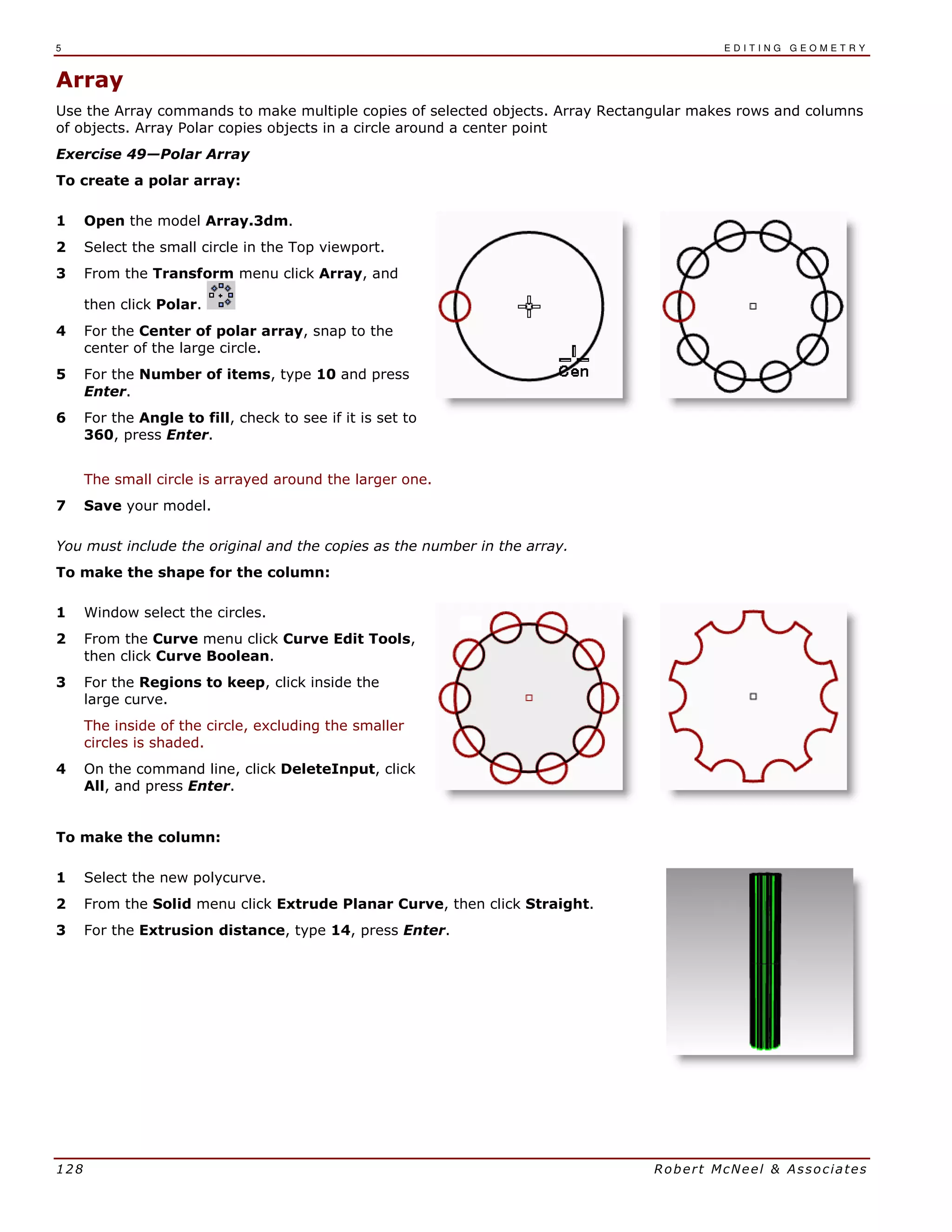 5 EDITING GEOMETRY

Array

Use the Array commands to make multiple copies of selected objects. Array Rectangular makes rows and columns of objects. Array Polar copies objects in a circle around a center point

Exercise 49—Polar Array

To create a polar array:

1 Open the model Array.3dm.

2 Select the small circle in the Top viewport.

3 From the Transform menu click Array, and then click Polar.

4 For the Center of polar array, snap to the center of the large circle.

5 For the Number of items, type 10 and press Enter.

6 For the Angle to fill, check to see if it is set to 360, press Enter.

The small circle is arrayed around the larger one.

7 Save your model.

Cen

You must include the original and the copies as the number in the array.

To make the shape for the column:

1 Window select the circles.

2 From the Curve menu click Curve Edit Tools, then click Curve Boolean.

3 For the Regions to keep, click inside the large curve.

The inside of the circle, excluding the smaller circles is shaded.

4 On the command line, click DeleteInput, click All, and press Enter.

To make the column:

1 Select the new polycurve.

2 From the Solid menu click Extrude Planar Curve, then click Straight.

3 For the Extrusion distance, type 14, press Enter.

128 Robert McNeel & Associates