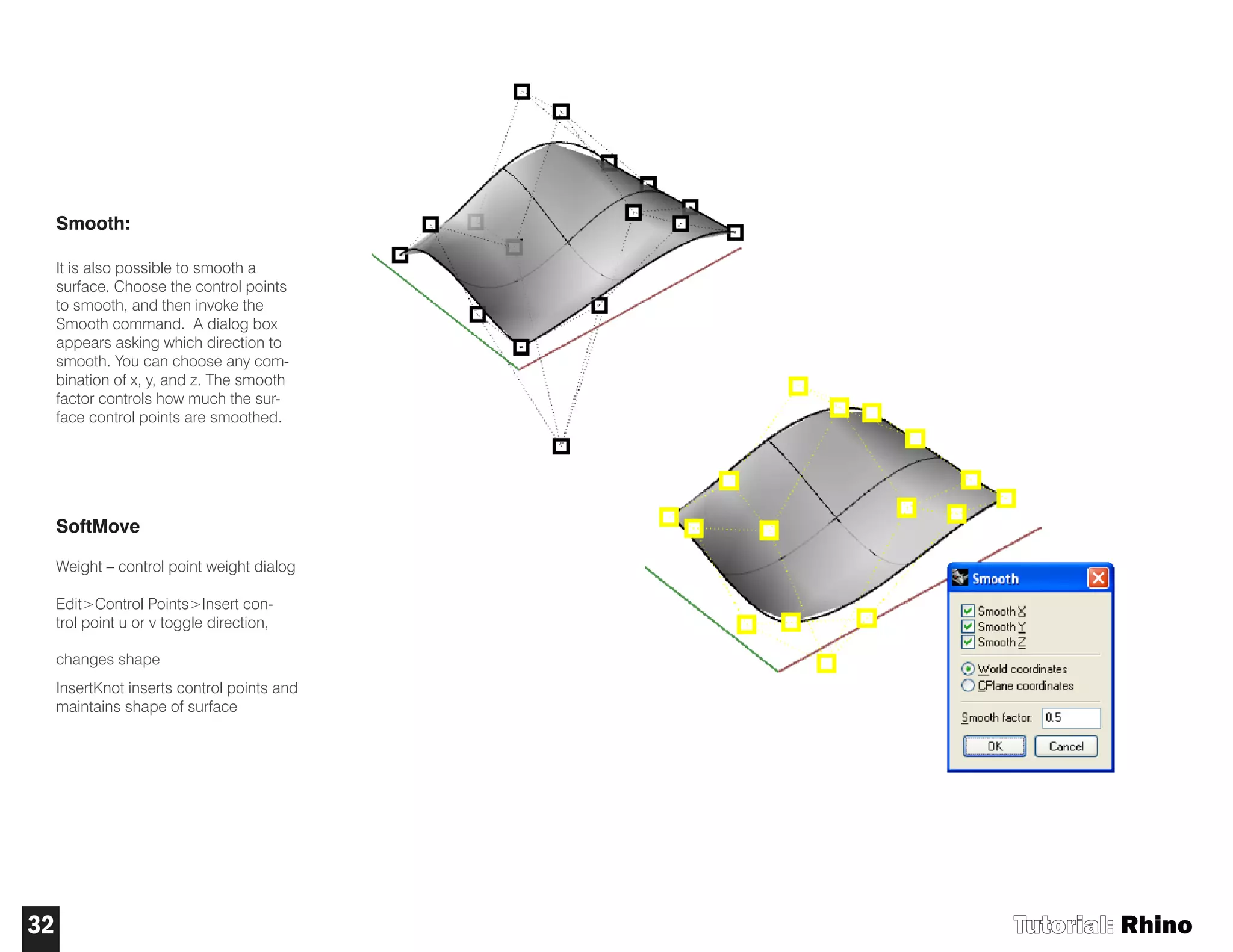 Smooth:

It is also possible to smooth a surface. Choose the control points to smooth, and then invoke the Smooth command. A dialog box appears asking which direction to smooth. You can choose any combination of x, y, and z. The smooth factor controls how much the surface control points are smoothed.

SoftMove

Weight – control point weight dialog

Edit>Control Points>Insert control point u or v toggle direction,

changes shape

InsertKnot inserts control points and maintains shape of surface

Smooth

Smooth X
Smooth Y
Smooth Z

World coordinates
CPlane coordinates

Smooth factor: 0.5

OK Cancel

32

Tutorial: Rhino