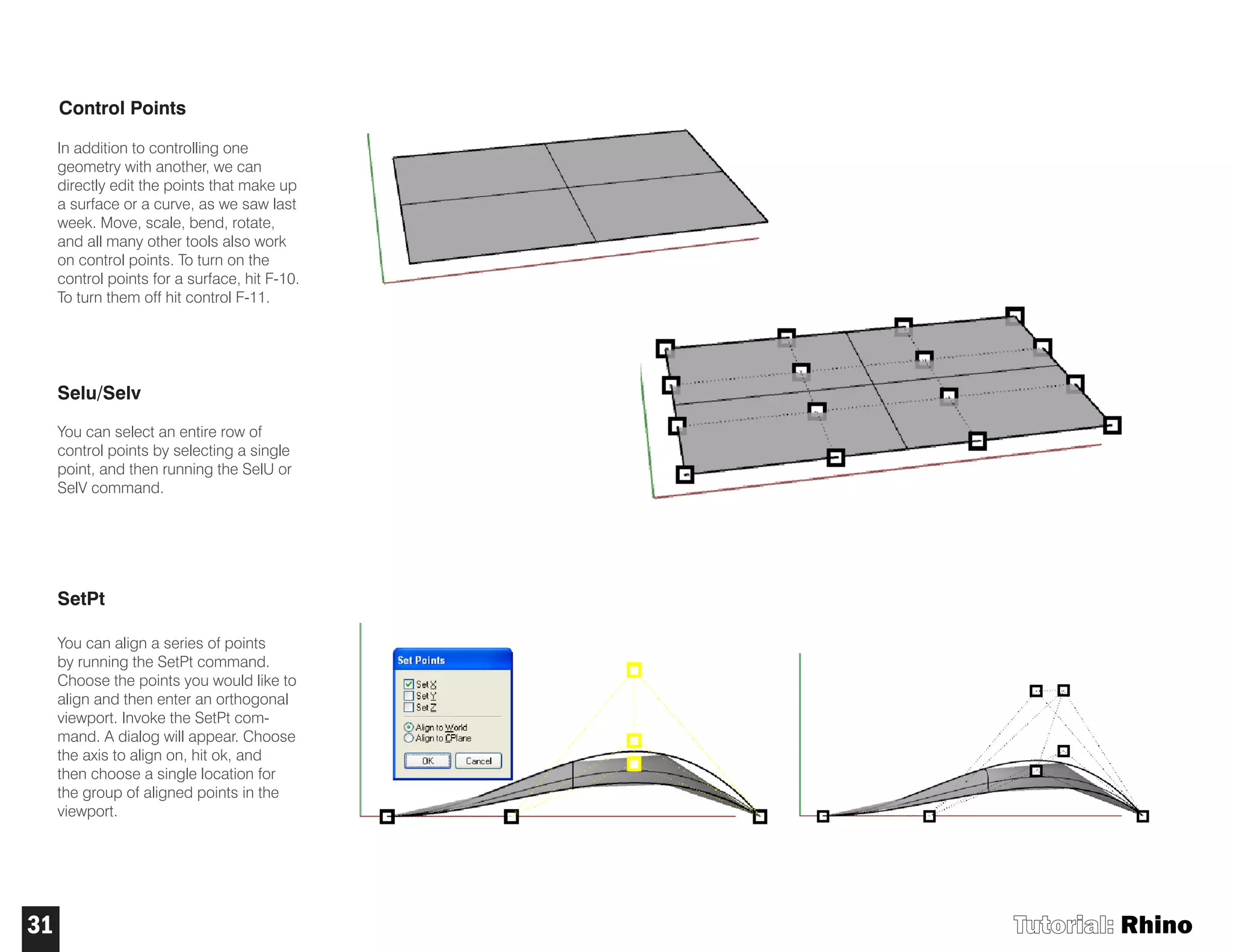 Control Points

In addition to controlling one geometry with another, we can directly edit the points that make up a surface or a curve, as we saw last week. Move, scale, bend, rotate, and all many other tools also work on control points. To turn on the control points for a surface, hit F-10. To turn them off hit control F-11.

Selu/Selv

You can select an entire row of control points by selecting a single point, and then running the SelU or SelV command.

SetPt

You can align a series of points by running the SetPt command. Choose the points you would like to align and then enter an orthogonal viewport. Invoke the SetPt command. A dialog will appear. Choose the axis to align on, hit ok, and then choose a single location for the group of aligned points in the viewport.

Set Points

Set X
Set Y
Set Z

Align to World
Align to CPlane

OK
Cancel

31

Tutorial: Rhino