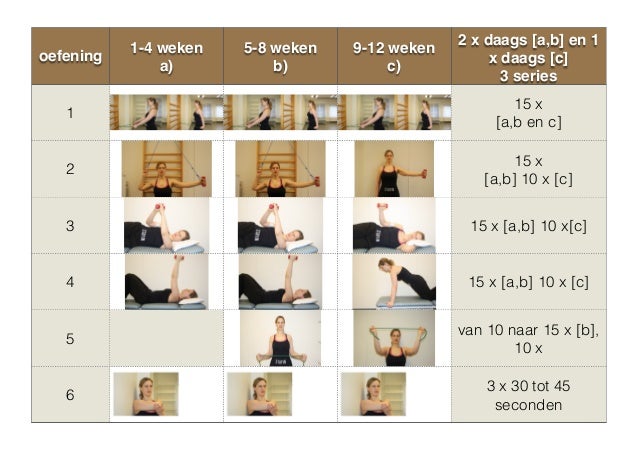 | oefening | 1-4 weken a) | 5-8 weken b) | 9-12 weken c) | 2 x daags [a,b] en 1 x daags [c] 3 series |
|---|---|---|---|---|
| 1 | | | | 15 x [a,b en c] |
| 2 | | | | 15 x [a,b] 10 x [c] |
| 3 | | | | 15 x [a,b] 10 x[c] |
| 4 | | | | 15 x [a,b] 10 x [c] |
| 5 | | | | van 10 naar 15 x [b], 10 x |
| 6 | | | | 3 x 30 tot 45 seconden |