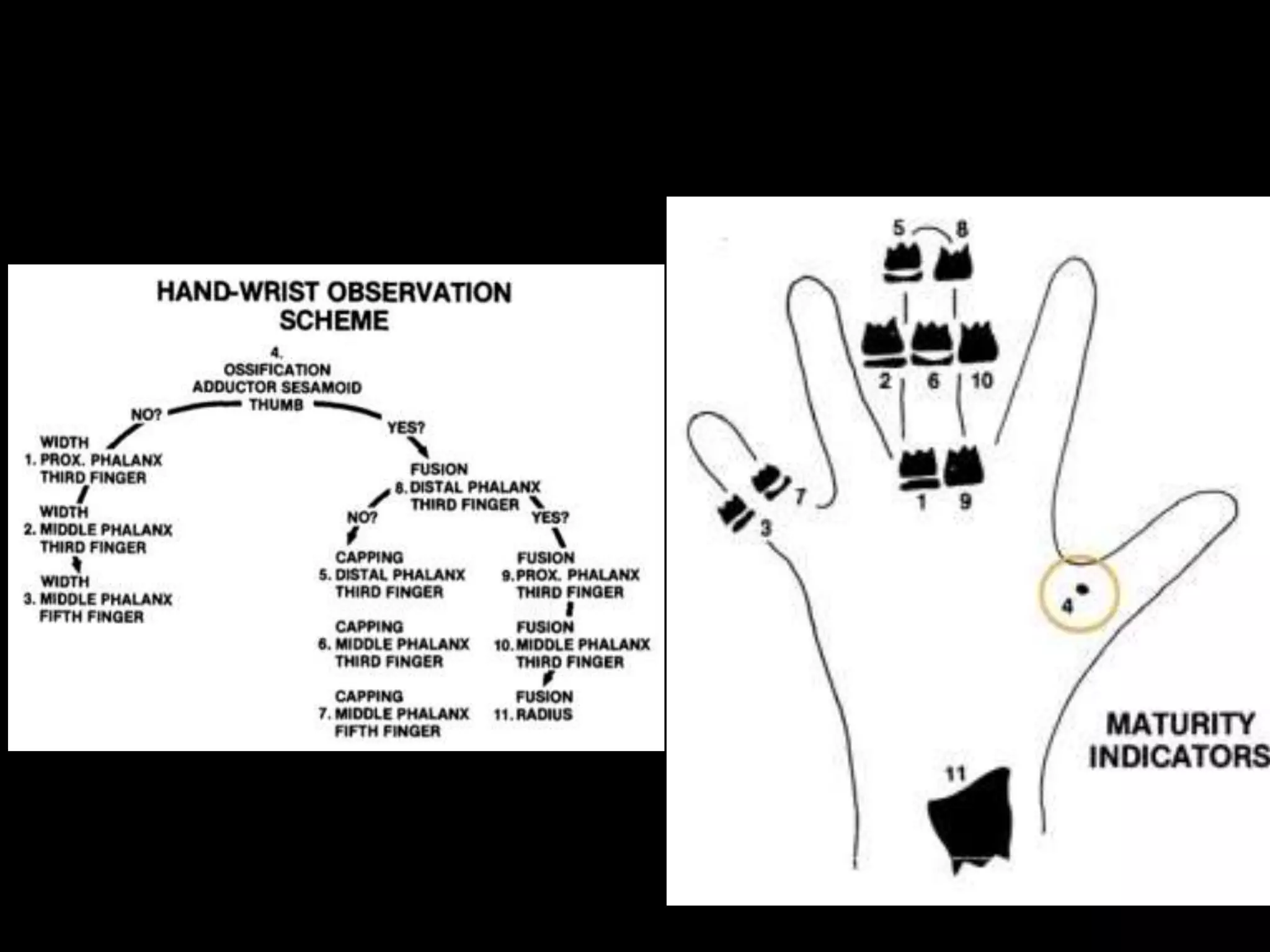 HAND-WRIST OBSERVATION SCHEME

4.
OSSIFICATION
ADDUCTOR SESAMOID
THUMB

NO?

YES?

WIDTH
1. PROX. PHALANX
THIRD FINGER

WIDTH
2. MIDDLE PHALANX
THIRD FINGER

WIDTH
3. MIDDLE PHALANX
FIFTH FINGER

FUSION
8. DISTAL PHALANX
THIRD FINGER

NO?

YES?

CAPPING
5. DISTAL PHALANX
THIRD FINGER

CAPPING
6. MIDDLE PHALANX
THIRD FINGER

CAPPING
7. MIDDLE PHALANX
FIFTH FINGER

FUSION
9. PROX. PHALANX
THIRD FINGER

FUSION
10. MIDDLE PHALANX
THIRD FINGER

FUSION
11. RADIUS

5 8
2 6 10
1 9
7
3
4
11

MATURITY
INDICATORS