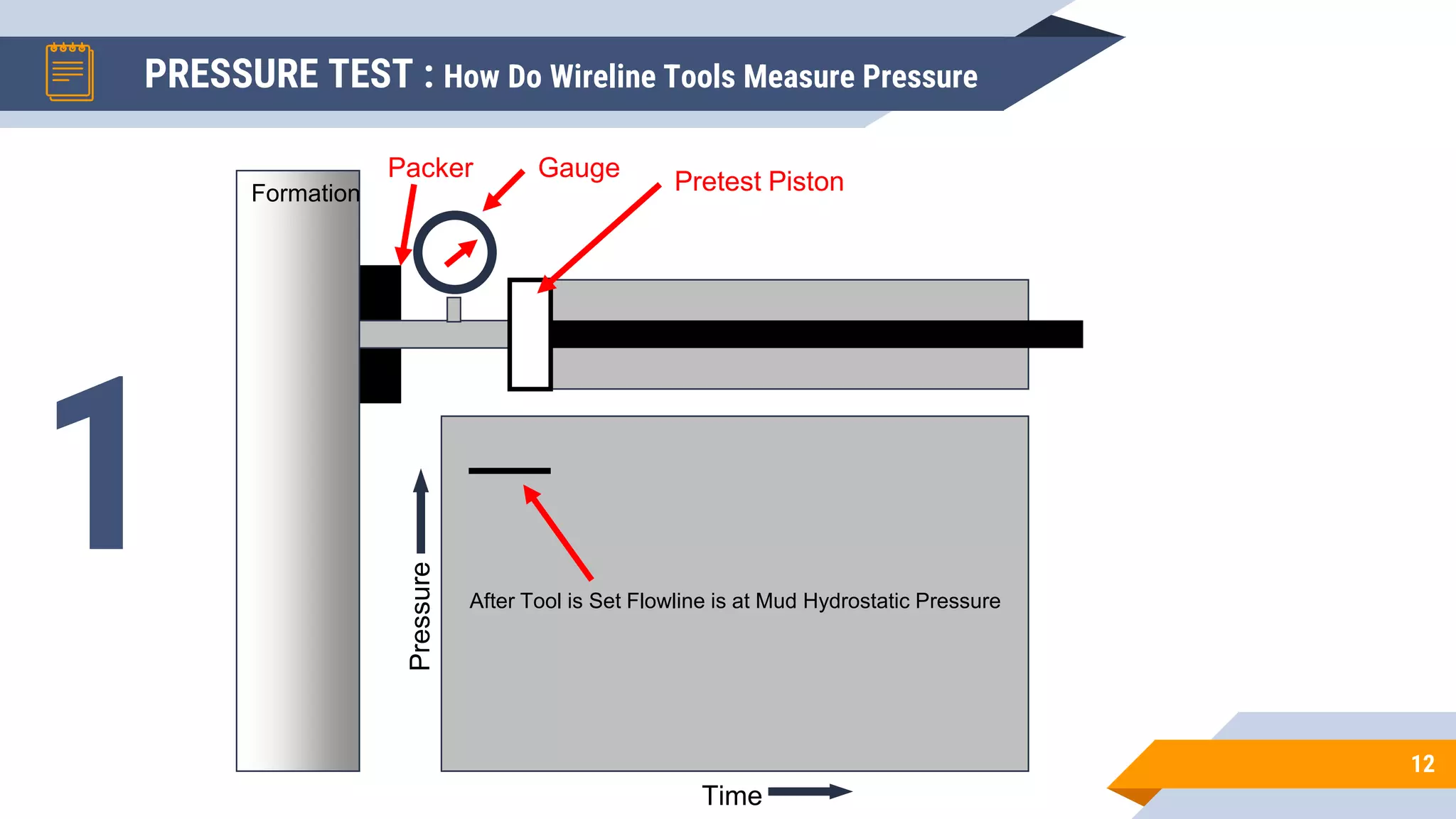 PRESSURE TEST : How Do Wireline Tools Measure Pressure

1

Formation

Packer

Gauge

Pretest Piston

Pressure

After Tool is Set Flowline is at Mud Hydrostatic Pressure

Time

12