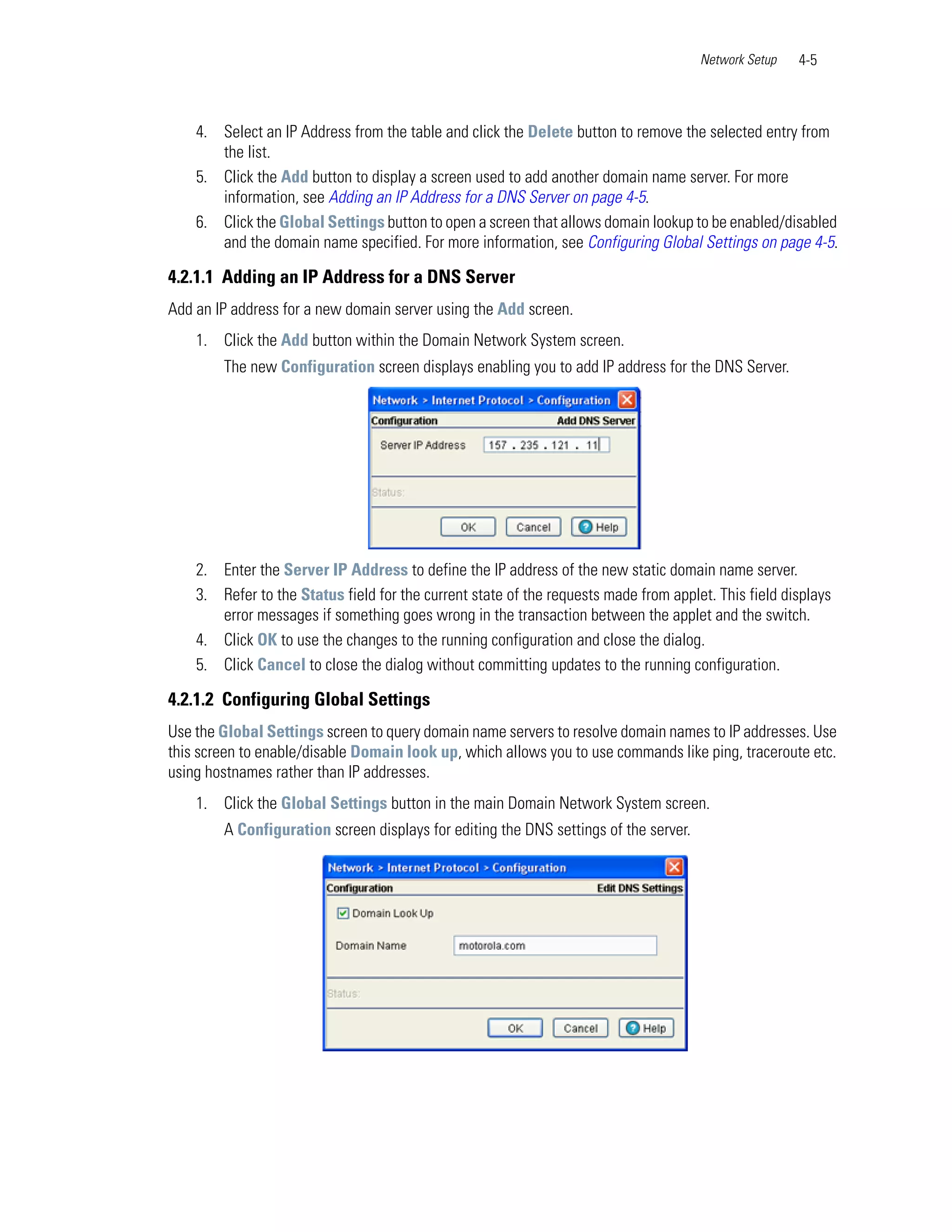 Network Setup 4-5

4. Select an IP Address from the table and click the Delete button to remove the selected entry from the list.

5. Click the Add button to display a screen used to add another domain name server. For more information, see Adding an IP Address for a DNS Server on page 4-5.

6. Click the Global Settings button to open a screen that allows domain lookup to be enabled/disabled and the domain name specified. For more information, see Configuring Global Settings on page 4-5.

4.2.1.1 Adding an IP Address for a DNS Server

Add an IP address for a new domain server using the Add screen.

1. Click the Add button within the Domain Network System screen.

The new Configuration screen displays enabling you to add IP address for the DNS Server.

Network > Internet Protocol > Configuration
Configuration Add DNS Server
Server IP Address 157 . 235 . 121 . 11
Status:
OK Cancel Help

2. Enter the Server IP Address to define the IP address of the new static domain name server.

3. Refer to the Status field for the current state of the requests made from applet. This field displays error messages if something goes wrong in the transaction between the applet and the switch.

4. Click OK to use the changes to the running configuration and close the dialog.

5. Click Cancel to close the dialog without committing updates to the running configuration.

4.2.1.2 Configuring Global Settings

Use the Global Settings screen to query domain name servers to resolve domain names to IP addresses. Use this screen to enable/disable Domain look up, which allows you to use commands like ping, traceroute etc. using hostnames rather than IP addresses.

1. Click the Global Settings button in the main Domain Network System screen.

A Configuration screen displays for editing the DNS settings of the server.

Network > Internet Protocol > Configuration
Configuration Edit DNS Settings
Domain Look Up
Domain Name motorola.com
Status:
OK Cancel Help