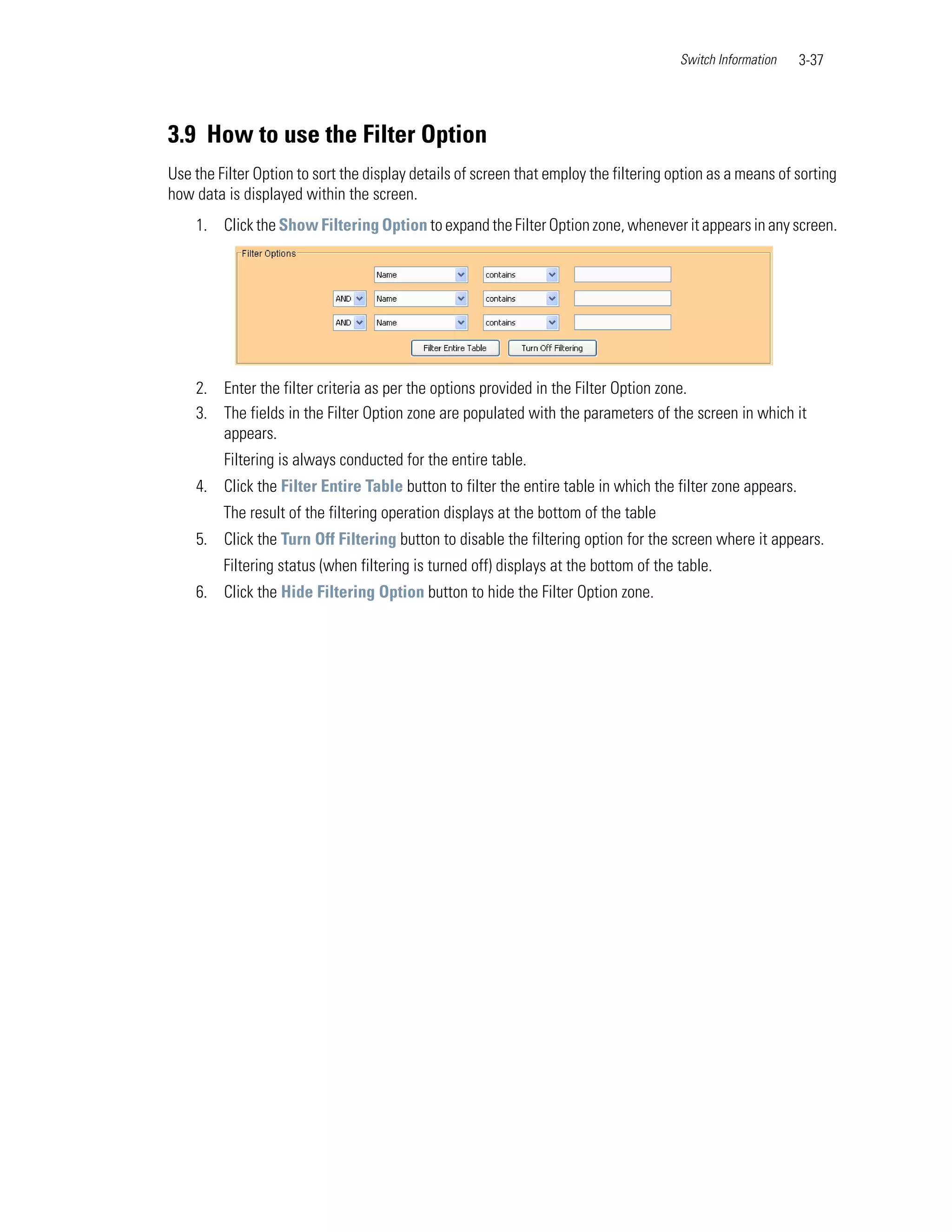 Switch Information 3-37

3.9 How to use the Filter Option

Use the Filter Option to sort the display details of screen that employ the filtering option as a means of sorting how data is displayed within the screen.

1. Click the Show Filtering Option to expand the Filter Option zone, whenever it appears in any screen.

Filter Options

Name contains

AND Name contains

AND Name contains

Filter Entire Table Turn Off Filtering

2. Enter the filter criteria as per the options provided in the Filter Option zone.

3. The fields in the Filter Option zone are populated with the parameters of the screen in which it appears.

Filtering is always conducted for the entire table.

4. Click the Filter Entire Table button to filter the entire table in which the filter zone appears.

The result of the filtering operation displays at the bottom of the table

5. Click the Turn Off Filtering button to disable the filtering option for the screen where it appears.

Filtering status (when filtering is turned off) displays at the bottom of the table.

6. Click the Hide Filtering Option button to hide the Filter Option zone.