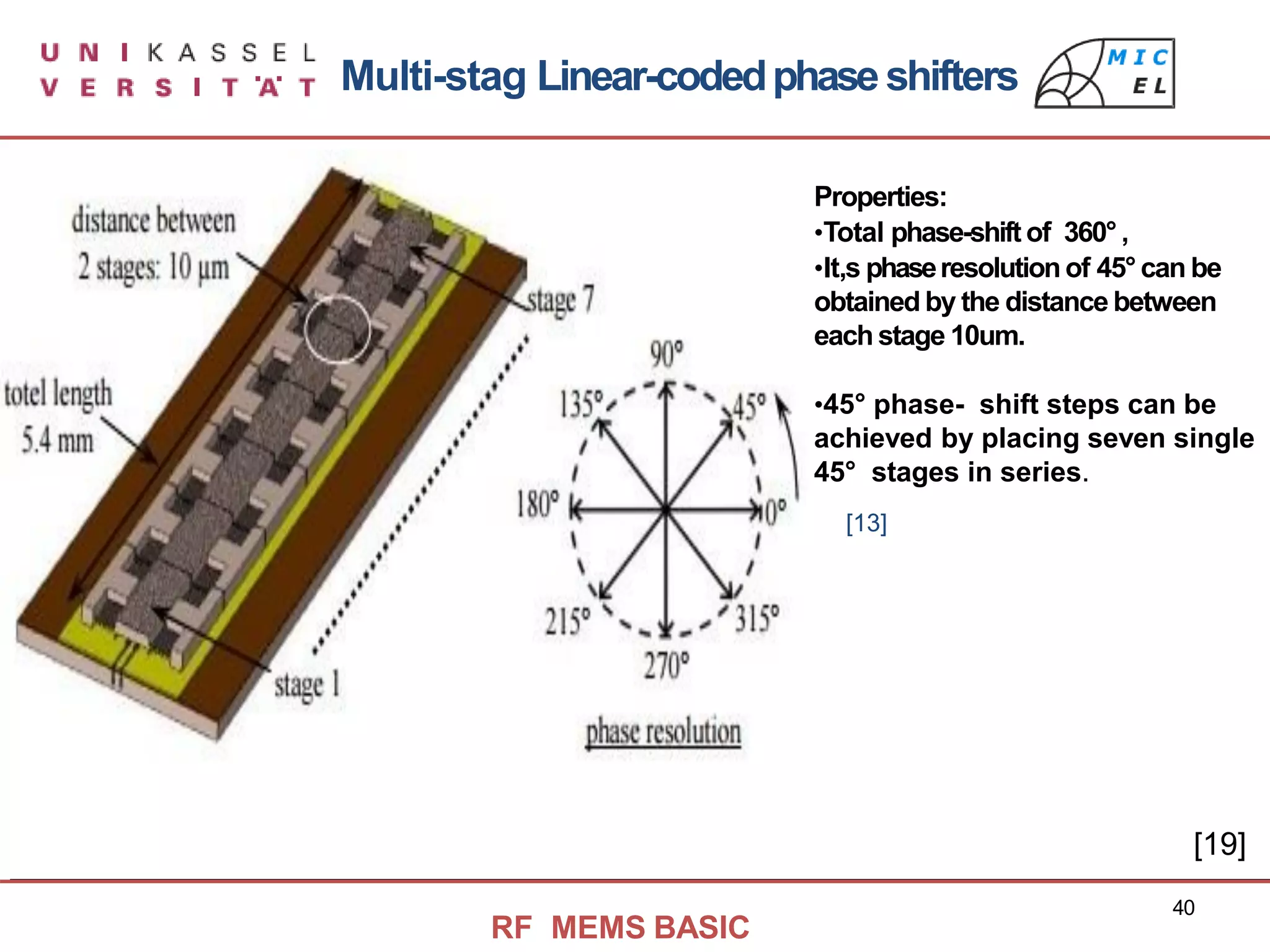 U N I K A S S E L
V E R S I T Ä T

Multi-stag Linear-coded phase shifters

MIC
EL

distance between 2 stages: 10 µm

stage 7

totel length 5.4 mm

stage 1

90°
135°
45°
180°
0°
215°
315°
270°

phase resolution

Properties:
•Total phase-shift of 360° ,
•It,s phase resolution of 45° can be obtained by the distance between each stage 10um.

•45° phase- shift steps can be achieved by placing seven single 45° stages in series.

[13]

[19]

40

RF MEMS BASIC