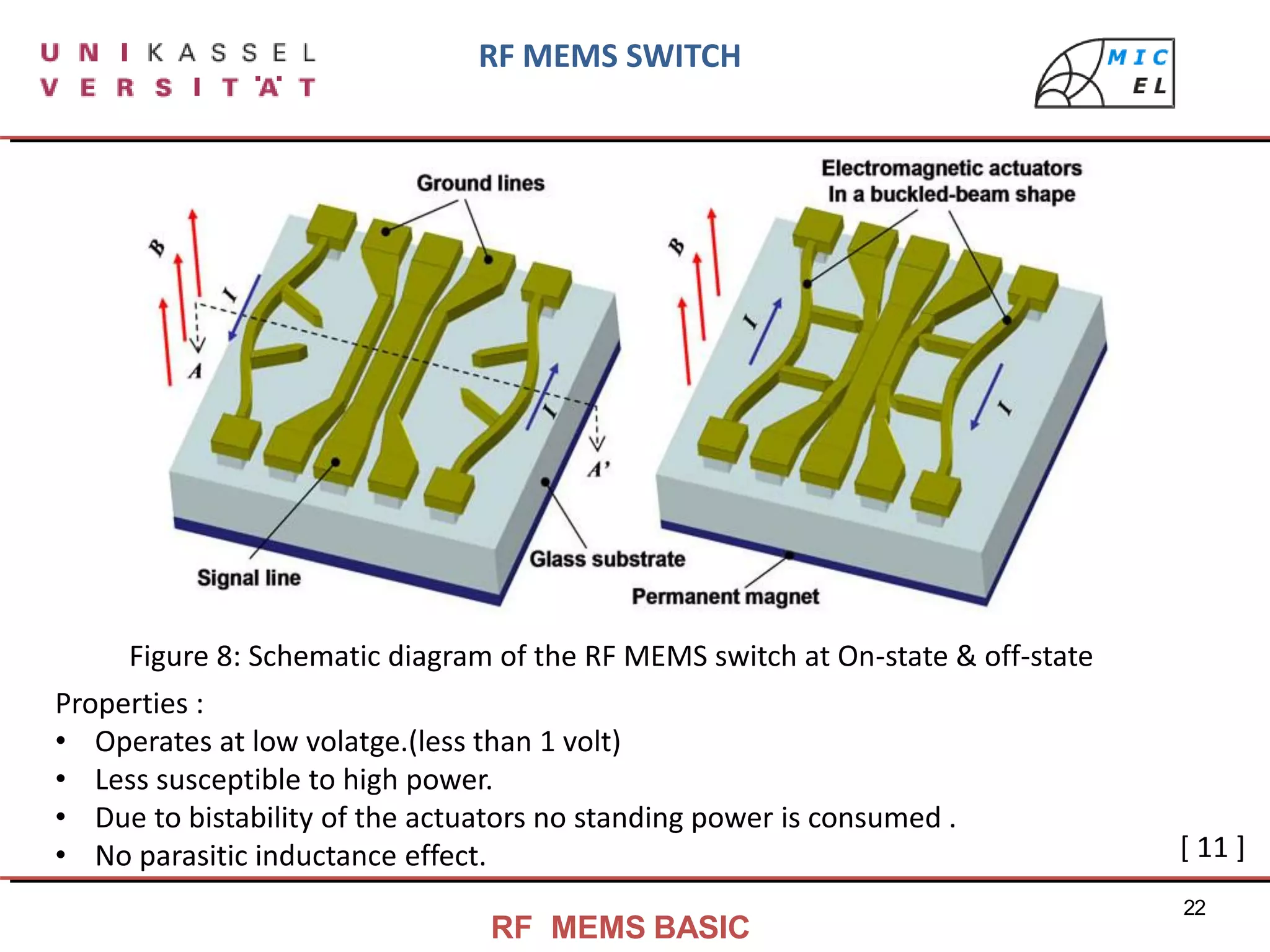 U N I K A S S E L
V E R S I T Ä T

RF MEMS SWITCH

M I C
E L

Ground lines

Electromagnetic actuators
In a buckled-beam shape

B

I

A

I

A'

B

I

I

Signal line

Glass substrate

Permanent magnet

Figure 8: Schematic diagram of the RF MEMS switch at On-state & off-state

Properties :

• Operates at low volatge.(less than 1 volt)
• Less susceptible to high power.
• Due to bistability of the actuators no standing power is consumed .
• No parasitic inductance effect.

[ 11 ]

22

RF MEMS BASIC