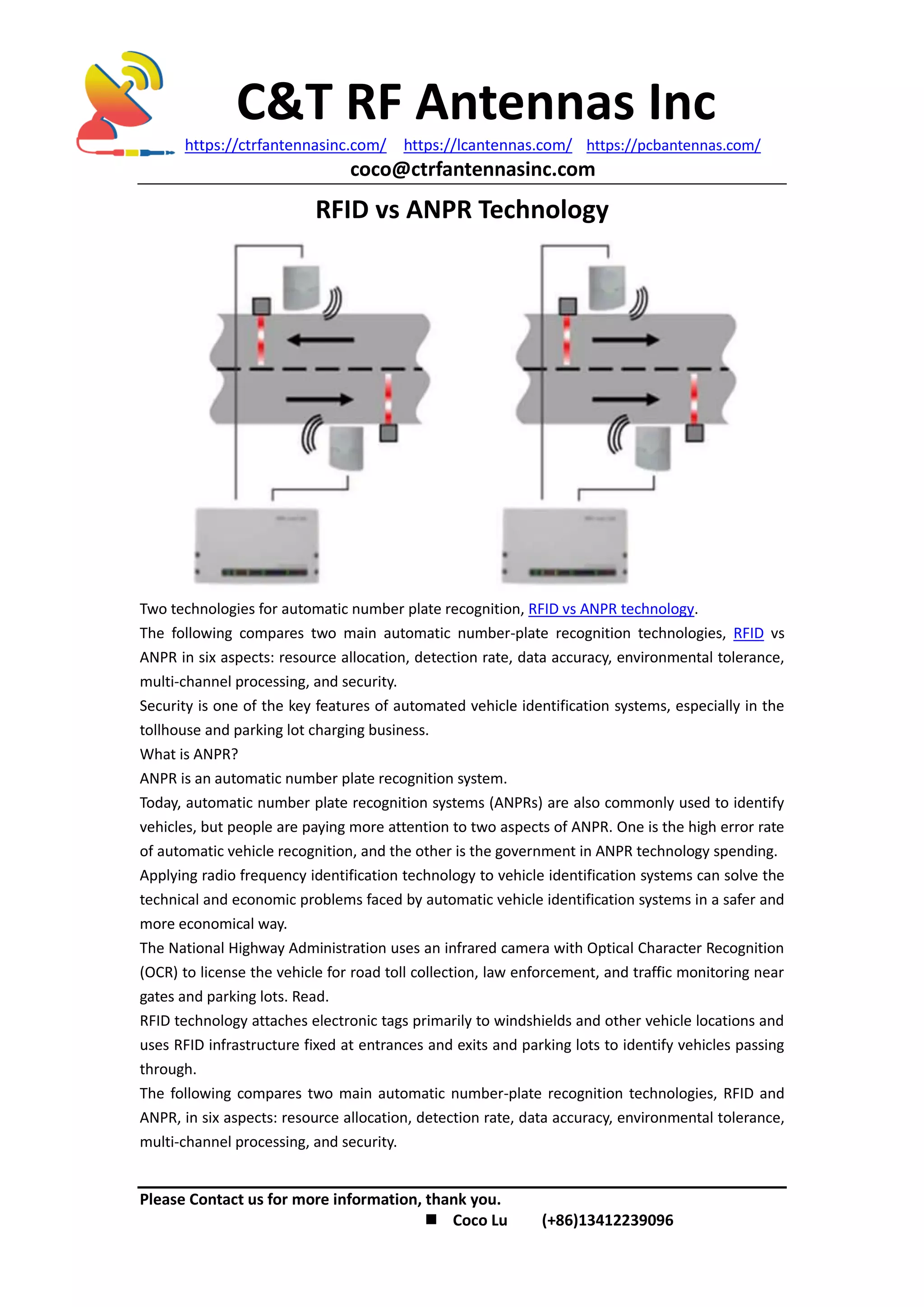 C&T RF Antennas Inc

https://ctrfantennasinc.com/ https://lcantennas.com/ https://pcbantennas.com/

coco@ctrfantennasinc.com

RFID vs ANPR Technology

Two technologies for automatic number plate recognition, RFID vs ANPR technology.

The following compares two main automatic number-plate recognition technologies, RFID vs ANPR in six aspects: resource allocation, detection rate, data accuracy, environmental tolerance, multi-channel processing, and security.

Security is one of the key features of automated vehicle identification systems, especially in the tollhouse and parking lot charging business.

What is ANPR?

ANPR is an automatic number plate recognition system.

Today, automatic number plate recognition systems (ANPRs) are also commonly used to identify vehicles, but people are paying more attention to two aspects of ANPR. One is the high error rate of automatic vehicle recognition, and the other is the government in ANPR technology spending.

Applying radio frequency identification technology to vehicle identification systems can solve the technical and economic problems faced by automatic vehicle identification systems in a safer and more economical way.

The National Highway Administration uses an infrared camera with Optical Character Recognition (OCR) to license the vehicle for road toll collection, law enforcement, and traffic monitoring near gates and parking lots. Read.

RFID technology attaches electronic tags primarily to windshields and other vehicle locations and uses RFID infrastructure fixed at entrances and exits and parking lots to identify vehicles passing through.

The following compares two main automatic number-plate recognition technologies, RFID and ANPR, in six aspects: resource allocation, detection rate, data accuracy, environmental tolerance, multi-channel processing, and security.

Please Contact us for more information, thank you.

■ Coco Lu (+86)13412239096