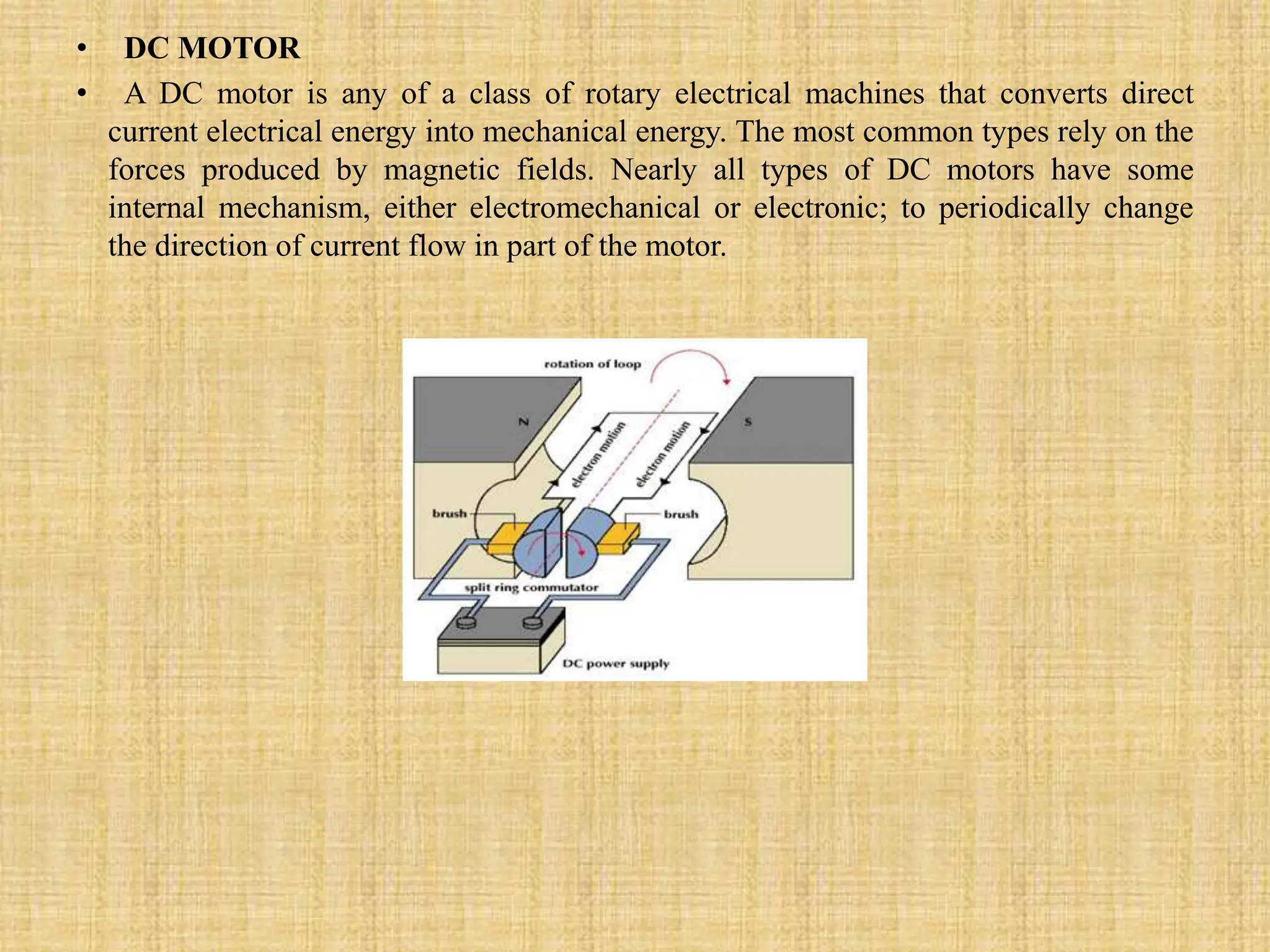 • DC MOTOR

• A DC motor is any of a class of rotary electrical machines that converts direct current electrical energy into mechanical energy. The most common types rely on the forces produced by magnetic fields. Nearly all types of DC motors have some internal mechanism, either electromechanical or electronic; to periodically change the direction of current flow in part of the motor.

rotation of loop
N
S
electron motion
electron motion
brush
brush
split ring commutator
DC power supply