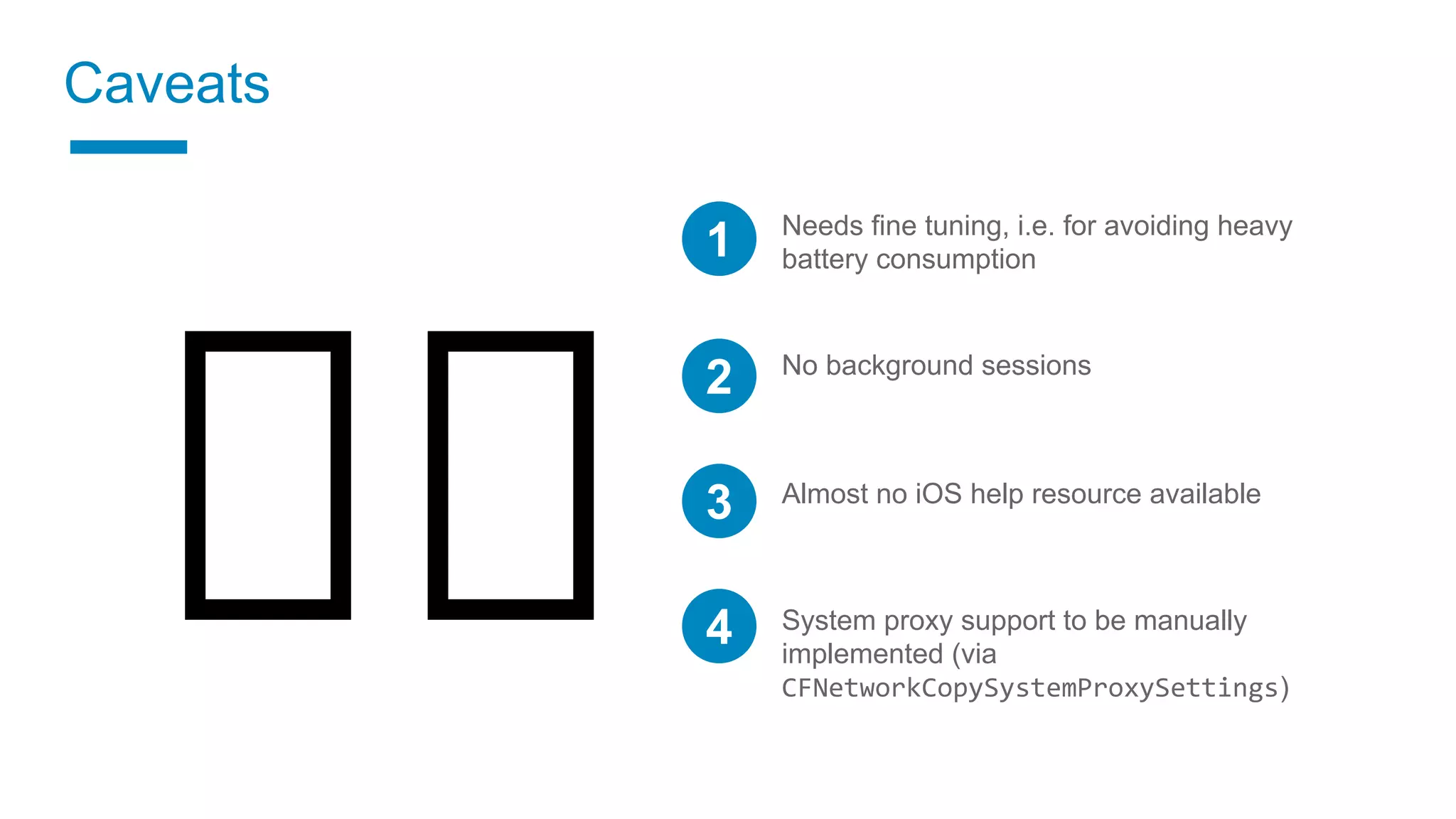 Caveats

1 Needs fine tuning, i.e. for avoiding heavy battery consumption

2 No background sessions

3 Almost no iOS help resource available

4 System proxy support to be manually implemented (via CFNetworkCopySystemProxySettings)